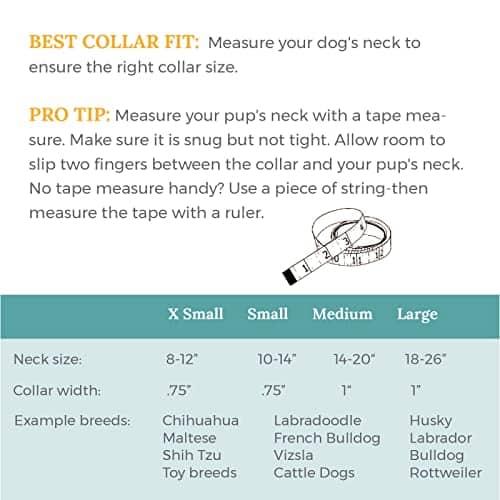 BEST COLLAR FIT: Measure your dog's neck to ensure the right collar size.

PRO TIP: Measure your pup's neck with a tape measure. Make sure it is snug but not tight. Allow room to slip two fingers between the collar and your pup's neck. No tape measure handy? Use a piece of string-then measure the tape with a ruler.

1 2 3 4

| | X Small | Small | Medium | Large |
|---|---|---|---|---|
| Neck size: | 8-12" | 10-14" | 14-20" | 18-26" |
| Collar width: | .75" | .75" | 1" | 1" |
| Example breeds: | Chihuahua Maltese Shih Tzu Toy breeds | Labradoodle French Bulldog Vizsla Cattle Dogs | | Husky Labrador Bulldog Rottweiler |