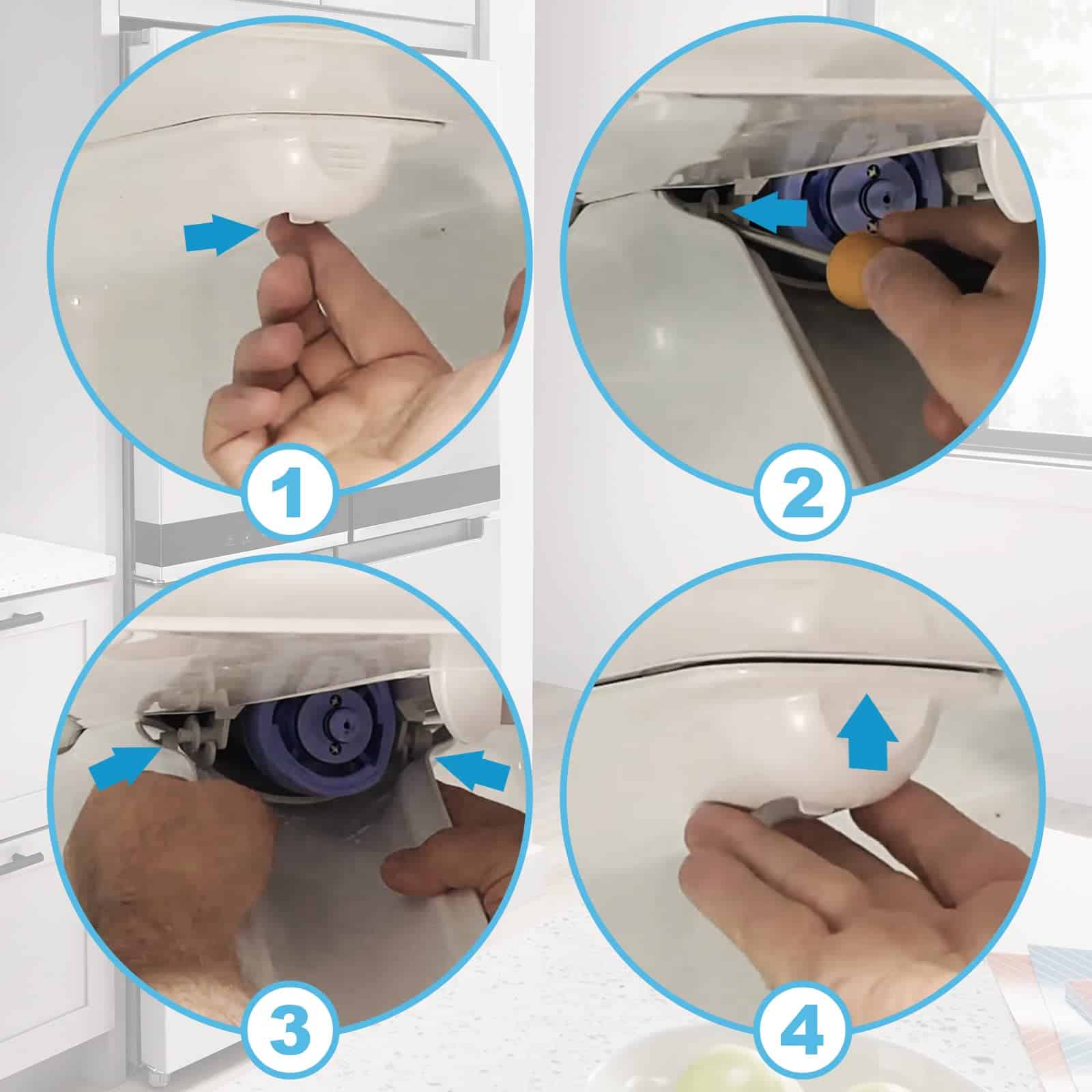 1

2

3

4