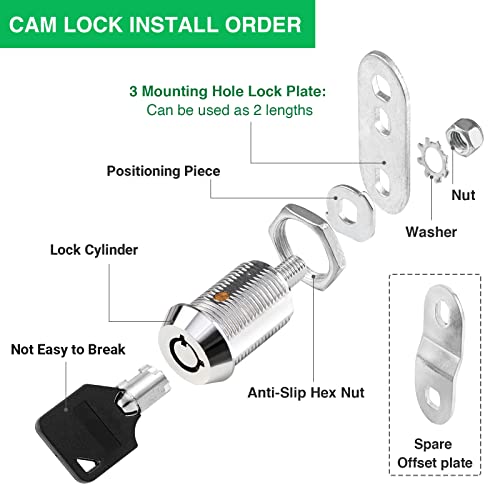 CAM LOCK INSTALL ORDER

3 Mounting Hole Lock Plate:
Can be used as 2 lengths

Positioning Piece

Nut

Washer

Lock Cylinder

Not Easy to Break

Anti-Slip Hex Nut

Spare
Offset plate