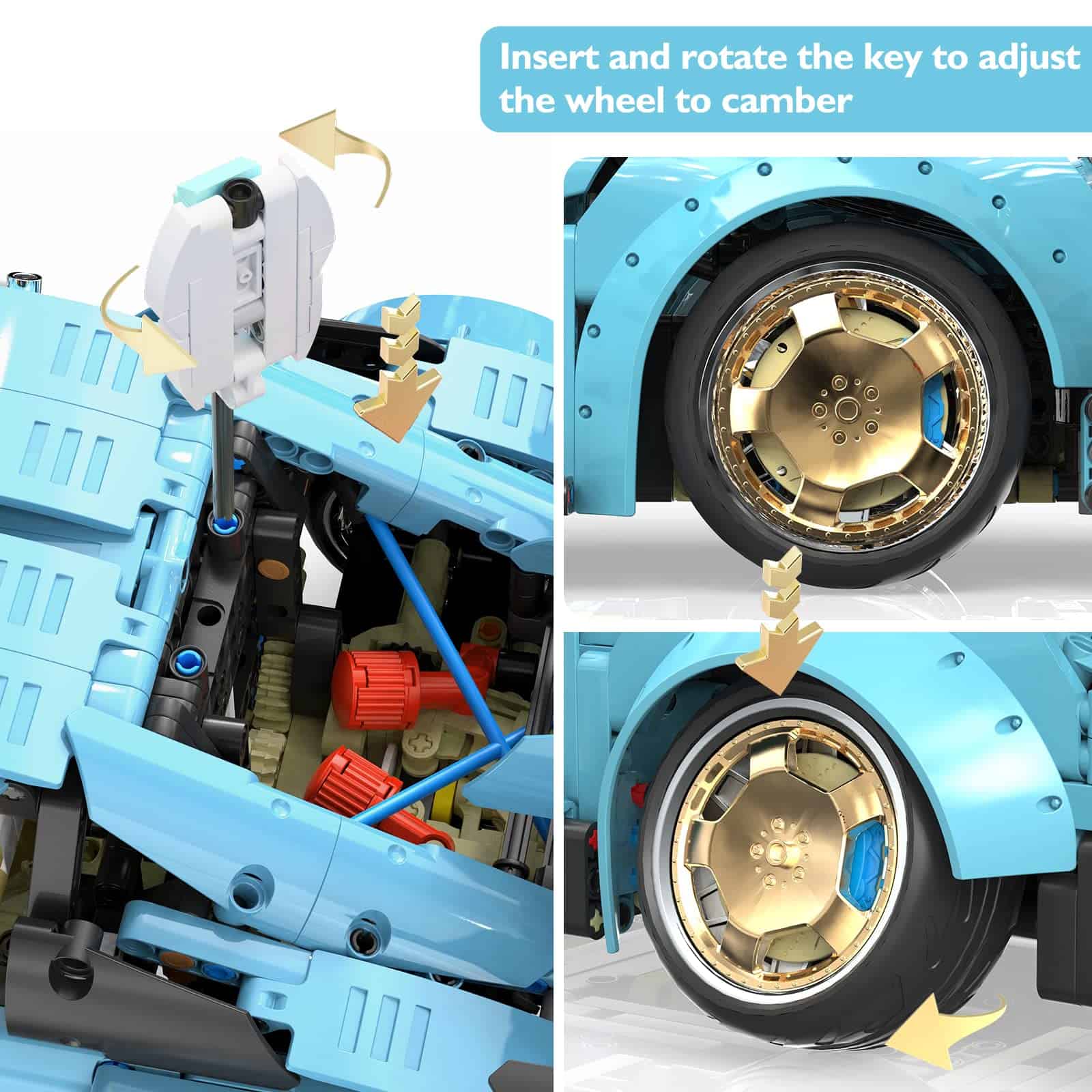 Insert and rotate the key to adjust the wheel to camber