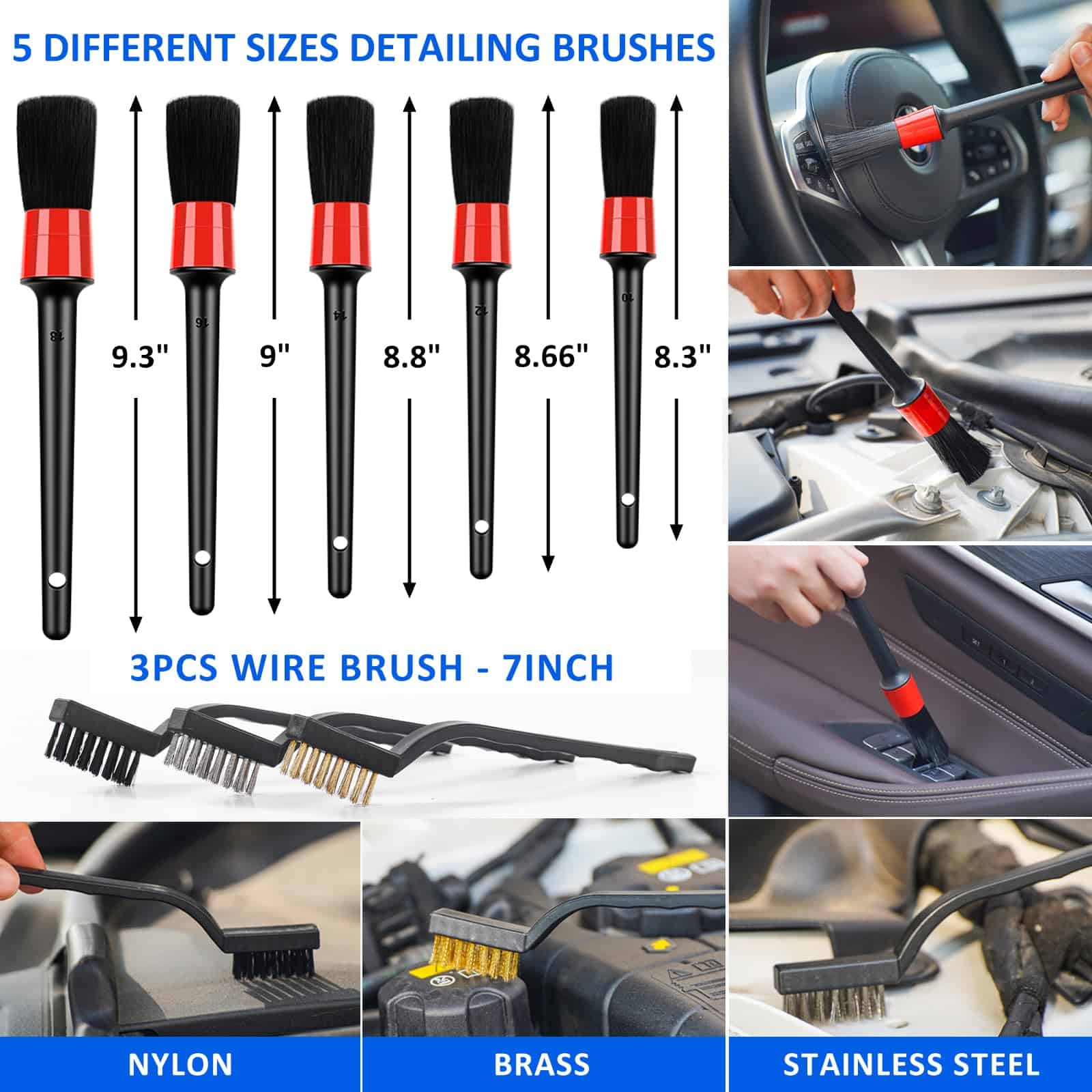 5 DIFFERENT SIZES DETAILING BRUSHES

18
9.3"
16
9"
14
8.8"
12
8.66"
10
8.3"

3PCS WIRE BRUSH - 7INCH

NYLON

BRASS

STAINLESS STEEL