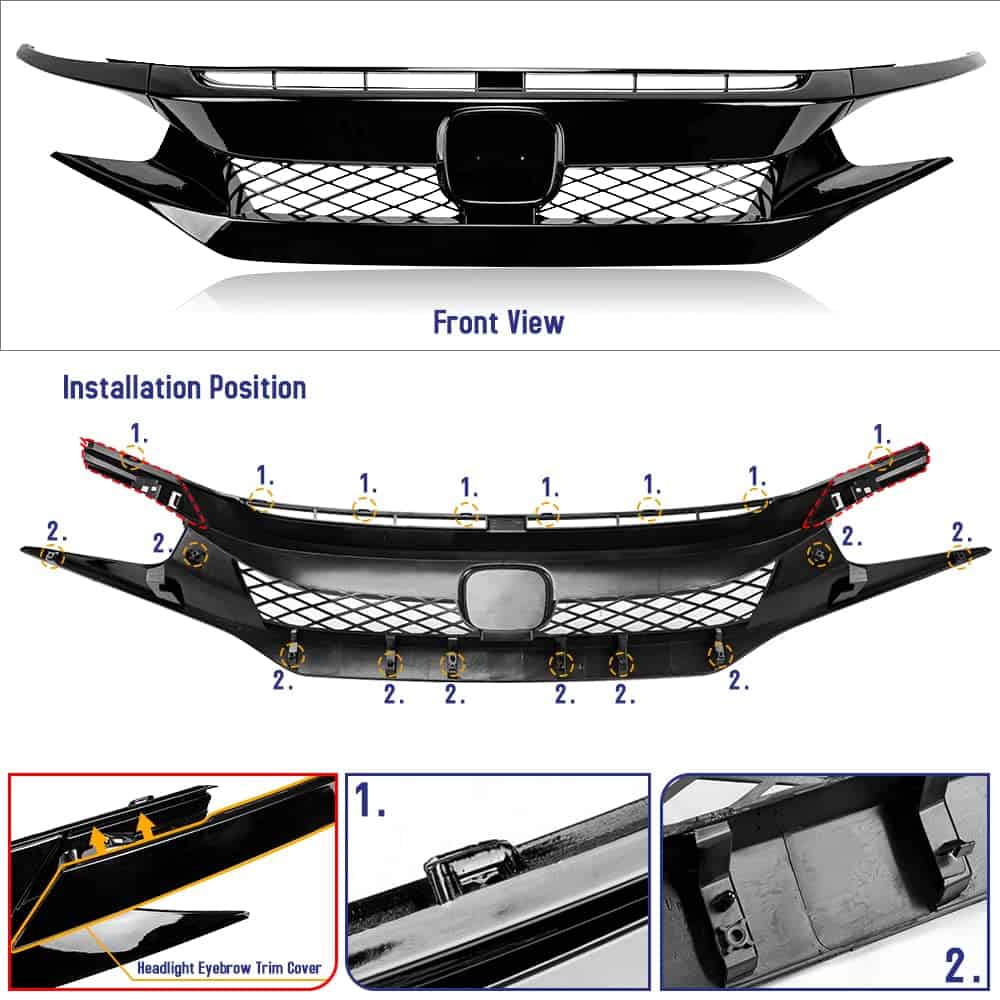 Front View

Installation Position

1.
1.
1.
1.
1.
1.
1.
1.

2.
2.
2.
2.

2.
2.
2.
2.
2.
2.

Headlight Eyebrow Trim Cover

1.

2.