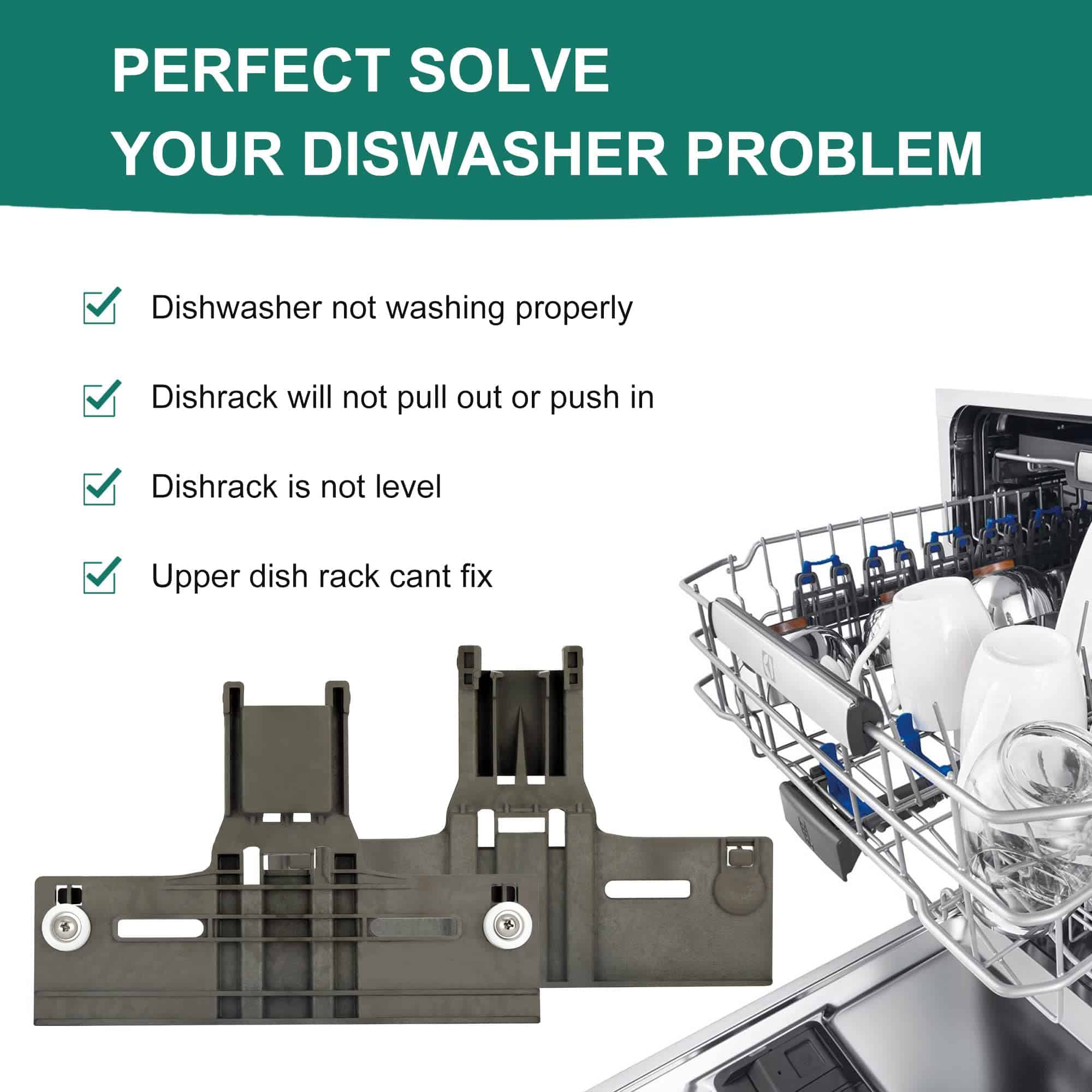 PERFECT SOLVE
YOUR DISWASHER PROBLEM

Dishwasher not washing properly

Dishrack will not pull out or push in

Dishrack is not level

Upper dish rack cant fix