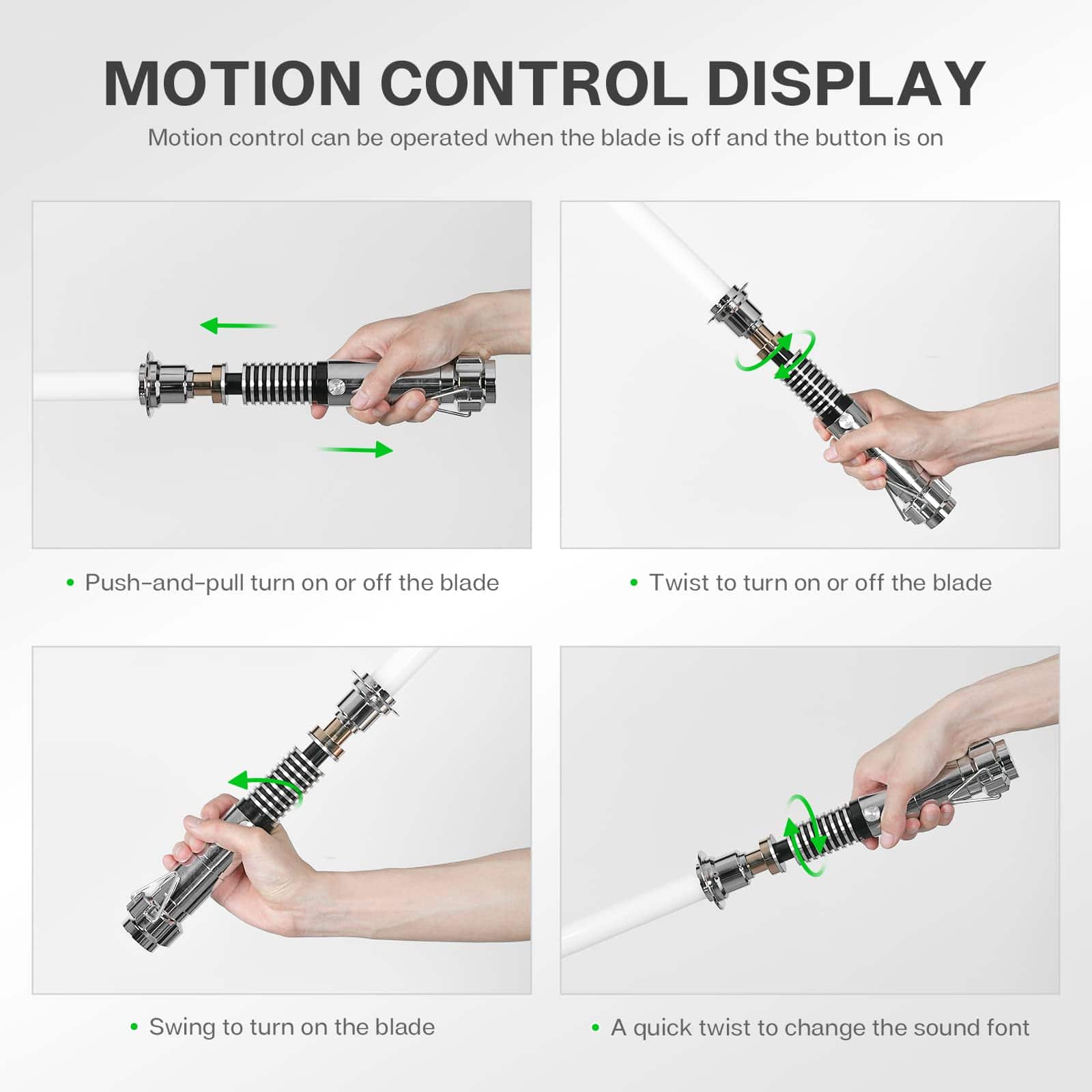 MOTION CONTROL DISPLAY

Motion control can be operated when the blade is off and the button is on

• Push-and-pull turn on or off the blade

• Twist to turn on or off the blade

• Swing to turn on the blade

• A quick twist to change the sound font