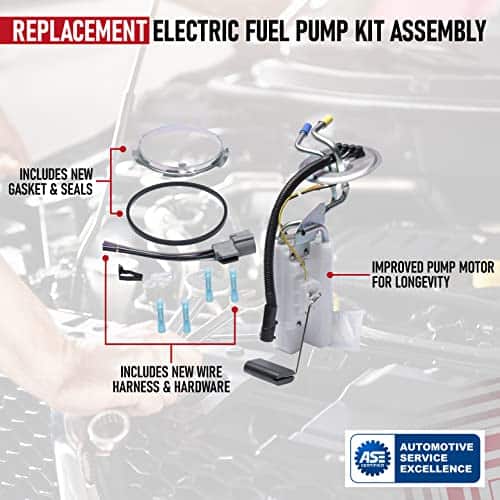 REPLACEMENT ELECTRIC FUEL PUMP KIT ASSEMBLY

INCLUDES NEW GASKET & SEALS

IMPROVED PUMP MOTOR FOR LONGEVITY

INCLUDES NEW WIRE HARNESS & HARDWARE

ASE CERTIFIED

AUTOMOTIVE SERVICE EXCELLENCE