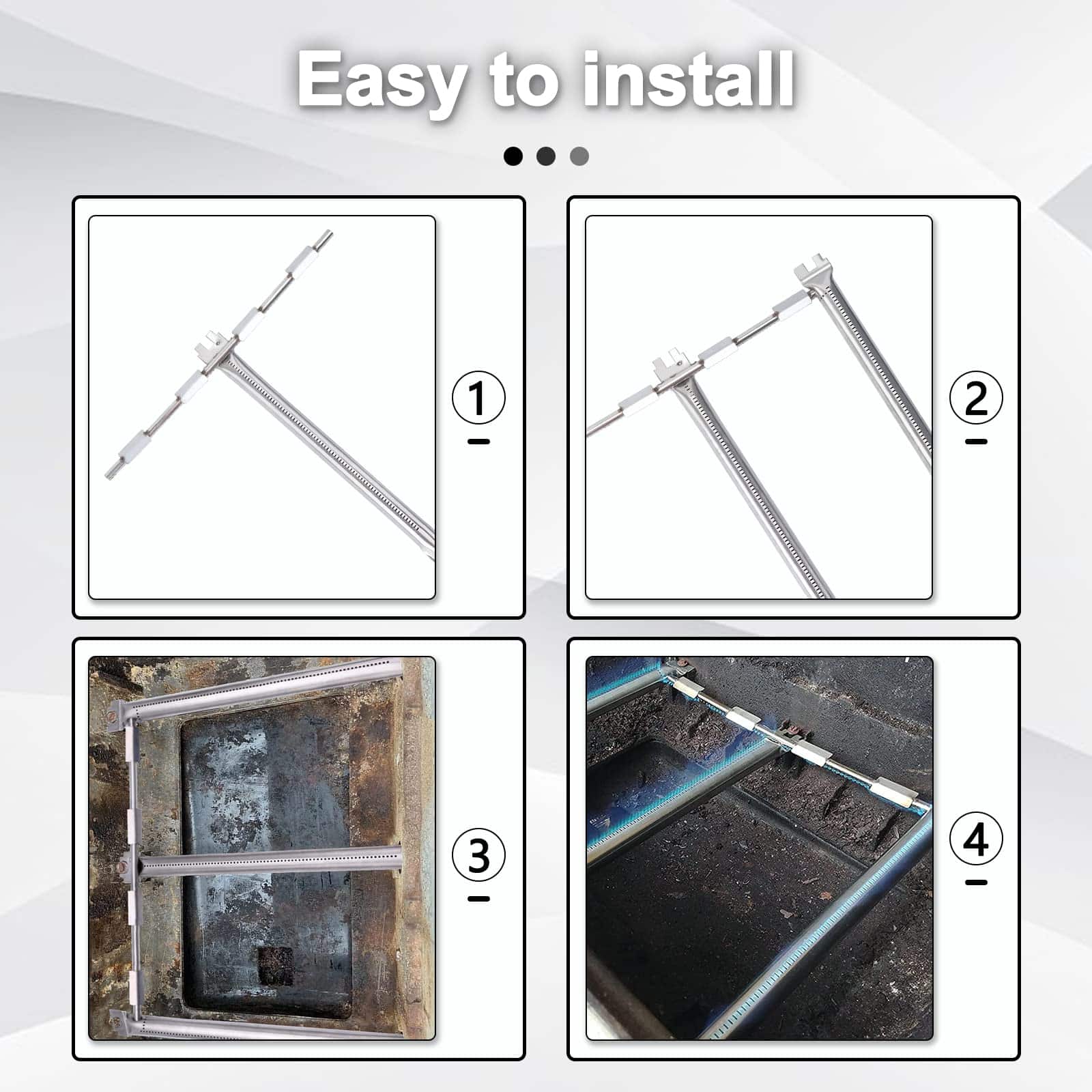 Easy to install

①

②

③

④