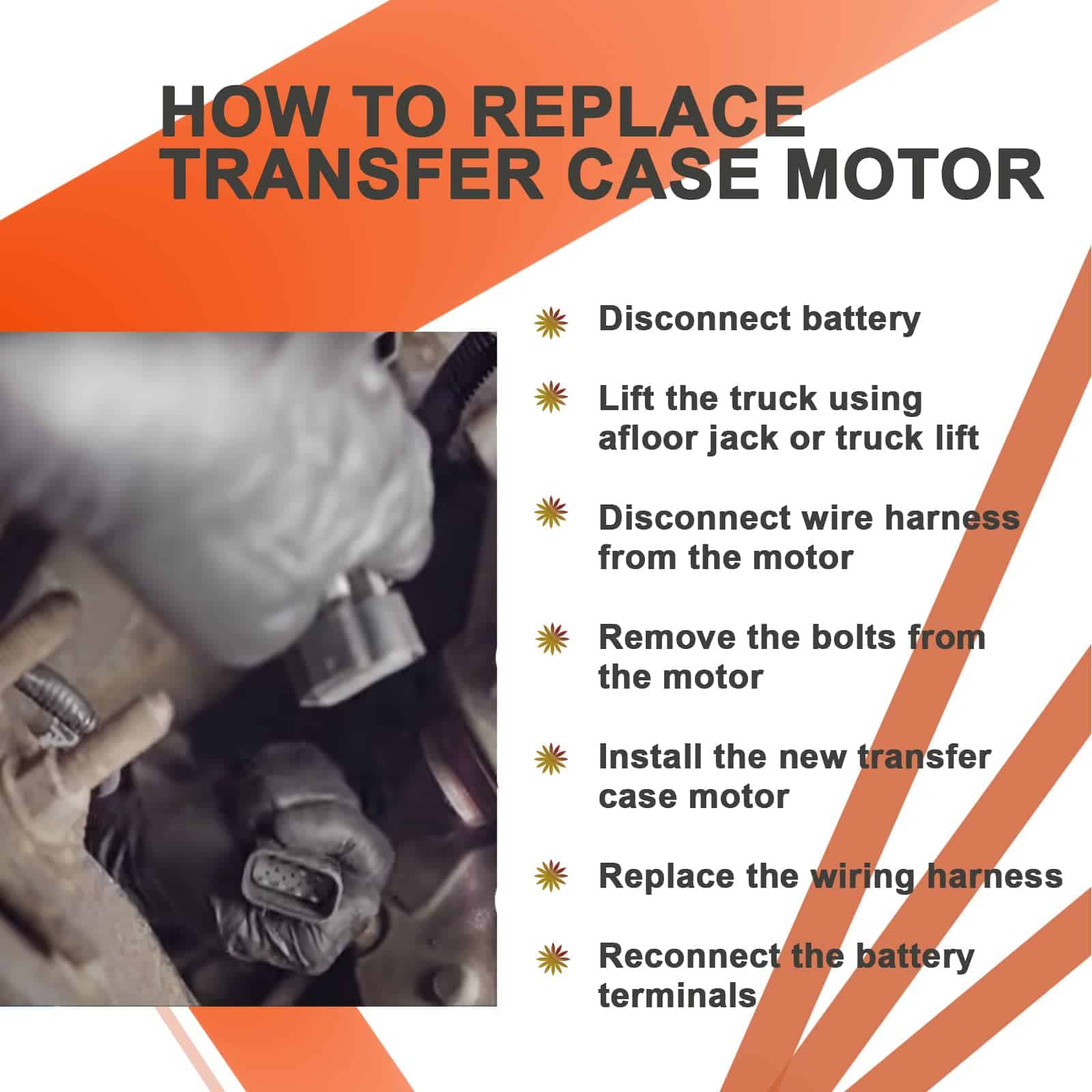 HOW TO REPLACE TRANSFER CASE MOTOR

Disconnect battery

Lift the truck using afloor jack or truck lift

Disconnect wire harness from the motor

Remove the bolts from the motor

Install the new transfer case motor

Replace the wiring harness

Reconnect the battery terminals