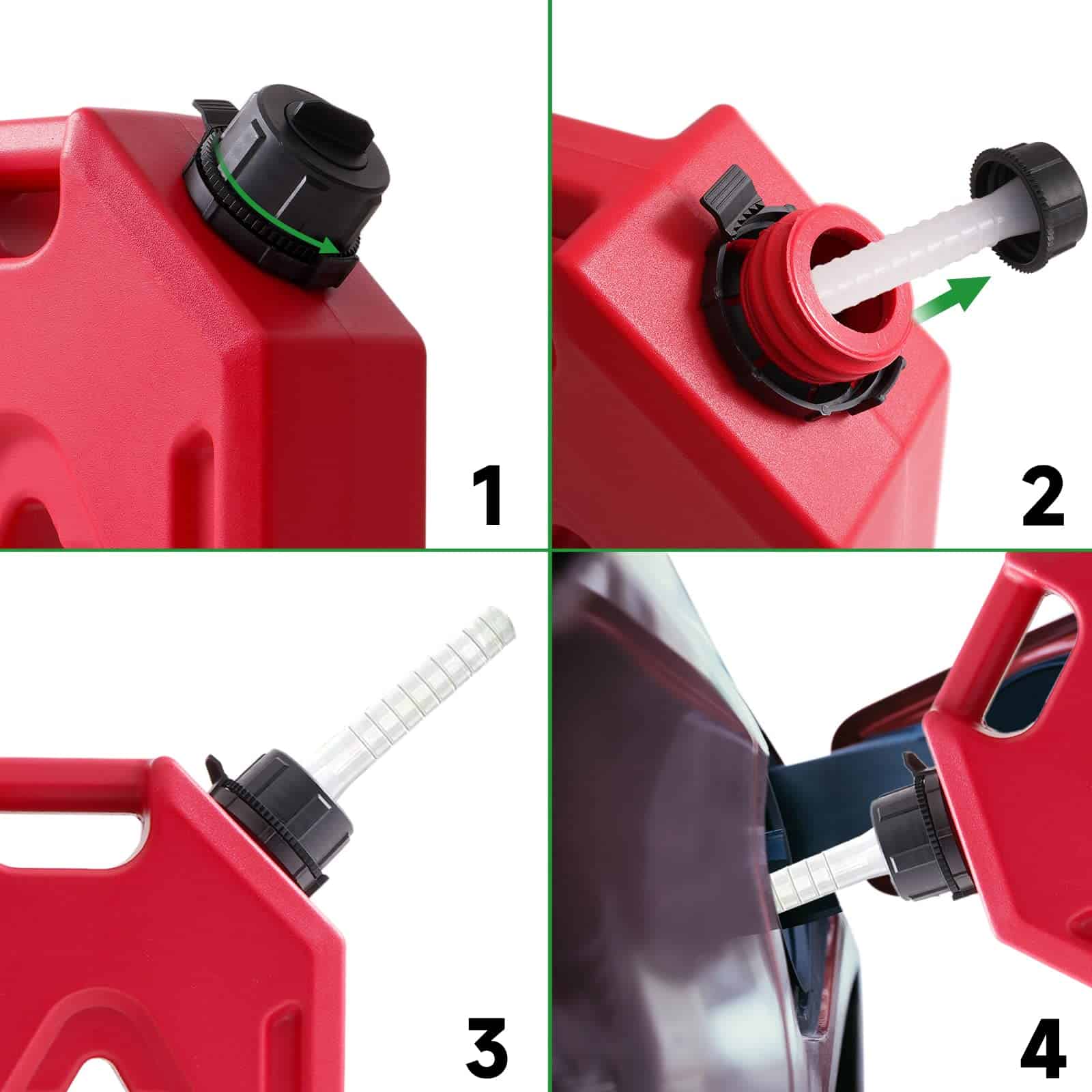 1

2

3

4