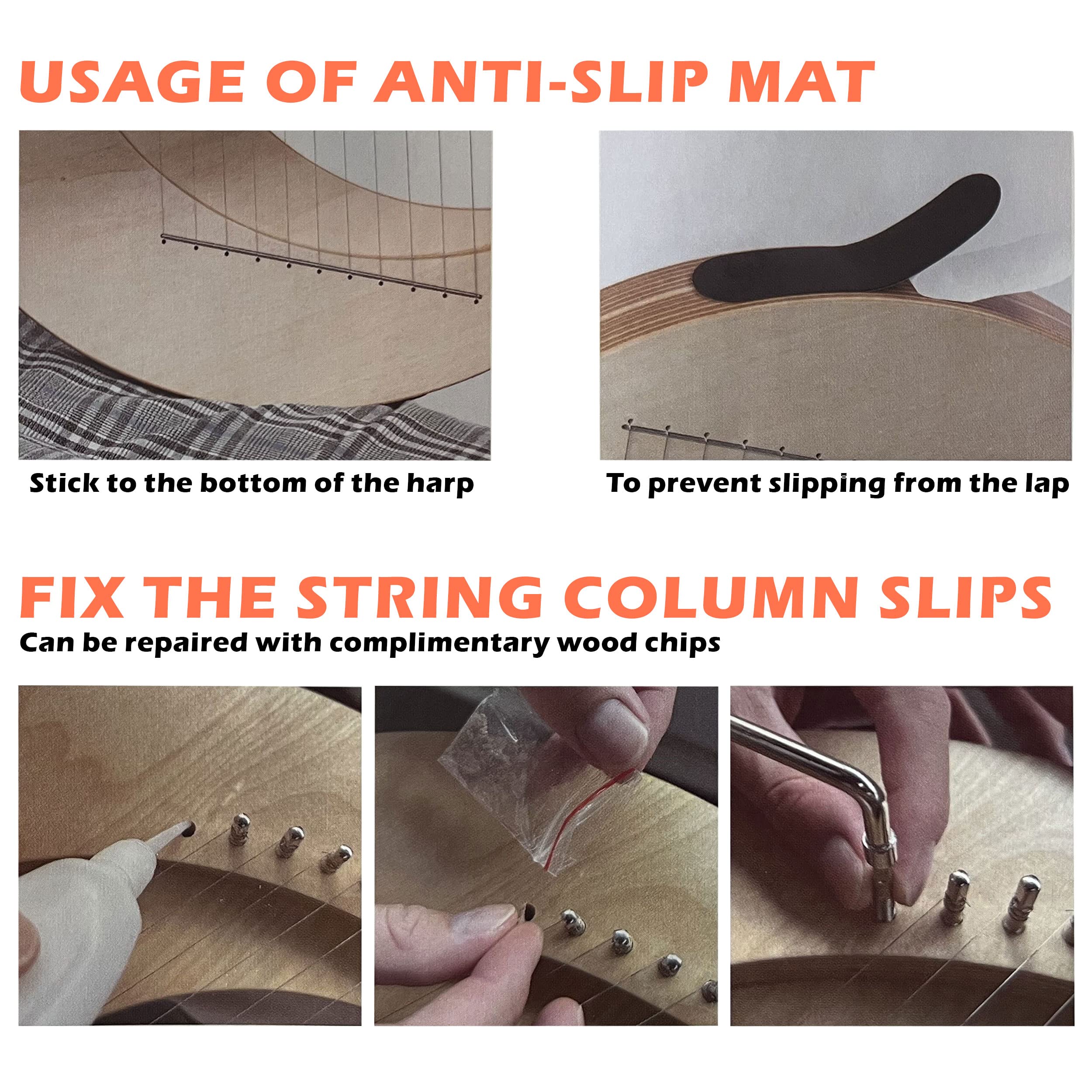 USAGE OF ANTI-SLIP MAT

Stick to the bottom of the harp

To prevent slipping from the lap

FIX THE STRING COLUMN SLIPS

Can be repaired with complimentary wood chips