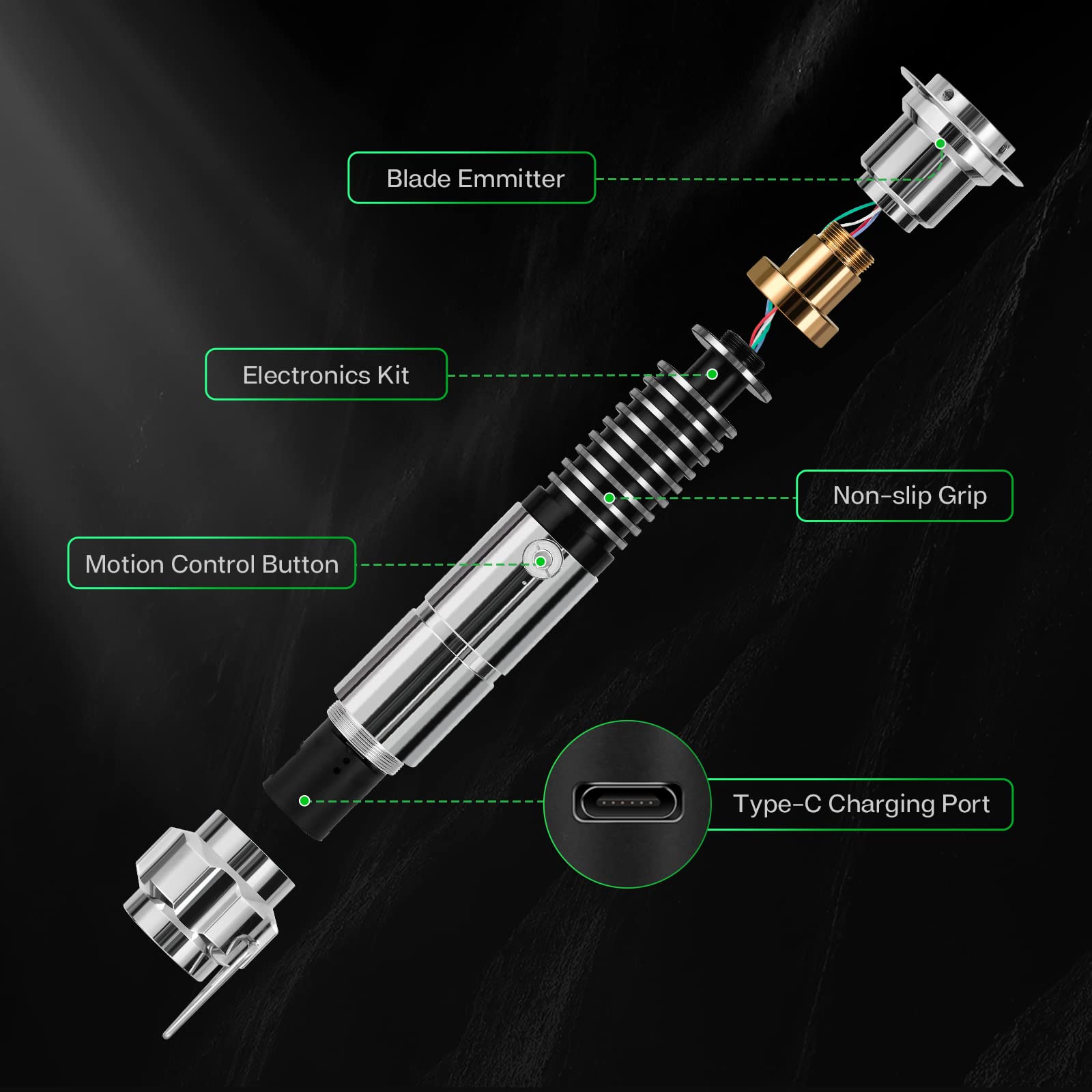 Blade Emmitter

Electronics Kit

Non-slip Grip

Motion Control Button

Type-C Charging Port