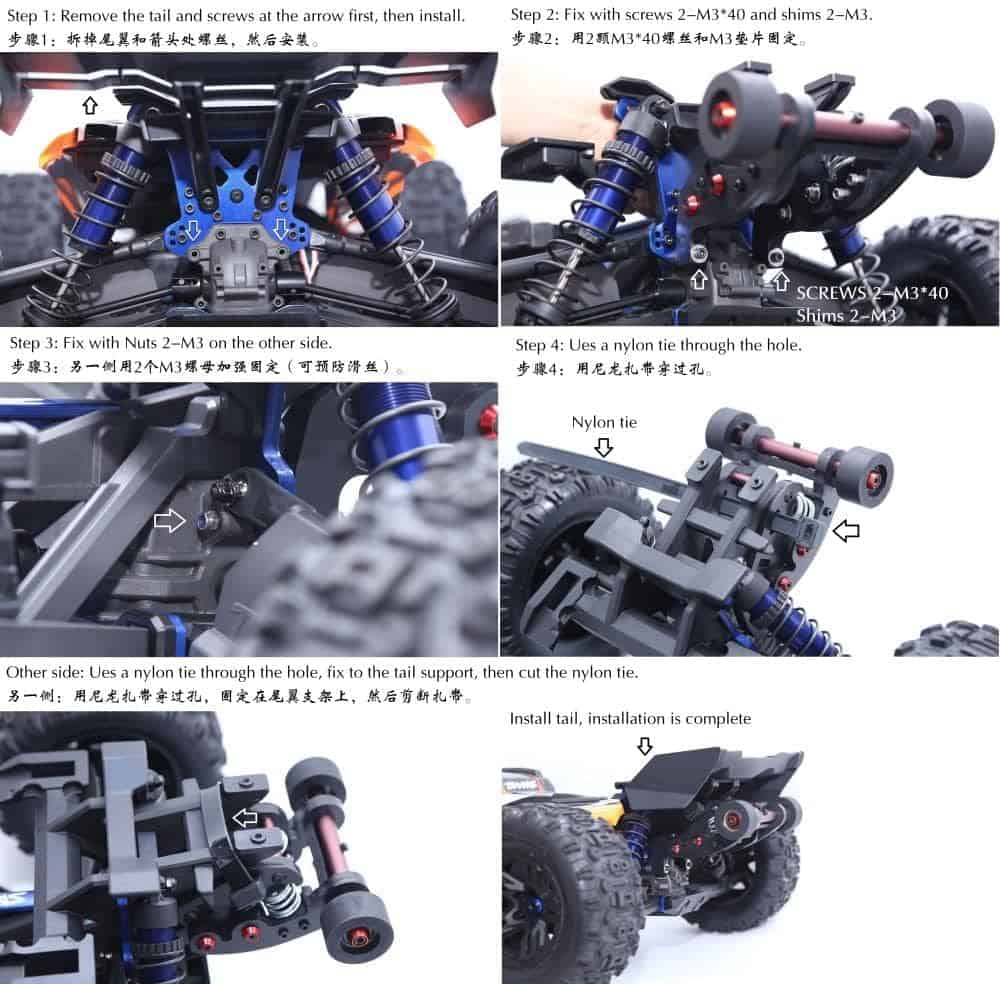 Step 1: Remove the tail and screws at the arrow first, then install.
步骤1：拆掉尾翼和箭头处螺丝，然后安装。

Step 2: Fix with screws 2–M3*40 and shims 2–M3.
步骤2：用2颗M3*40螺丝和M3垫片固定。

SCREWS 2–M3*40
Shims 2–M3

Step 3: Fix with Nuts 2–M3 on the other side.
步骤3：另一侧用2个M3螺母加强固定（可预防滑丝）。

Step 4: Ues a nylon tie through the hole.
步骤4：用尼龙扎带穿过孔。

Nylon tie

Other side: Ues a nylon tie through the hole, fix to the tail support, then cut the nylon tie.
另一侧：用尼龙扎带穿过孔，固定在尾翼支架上，然后剪断扎带。

Install tail, installation is complete