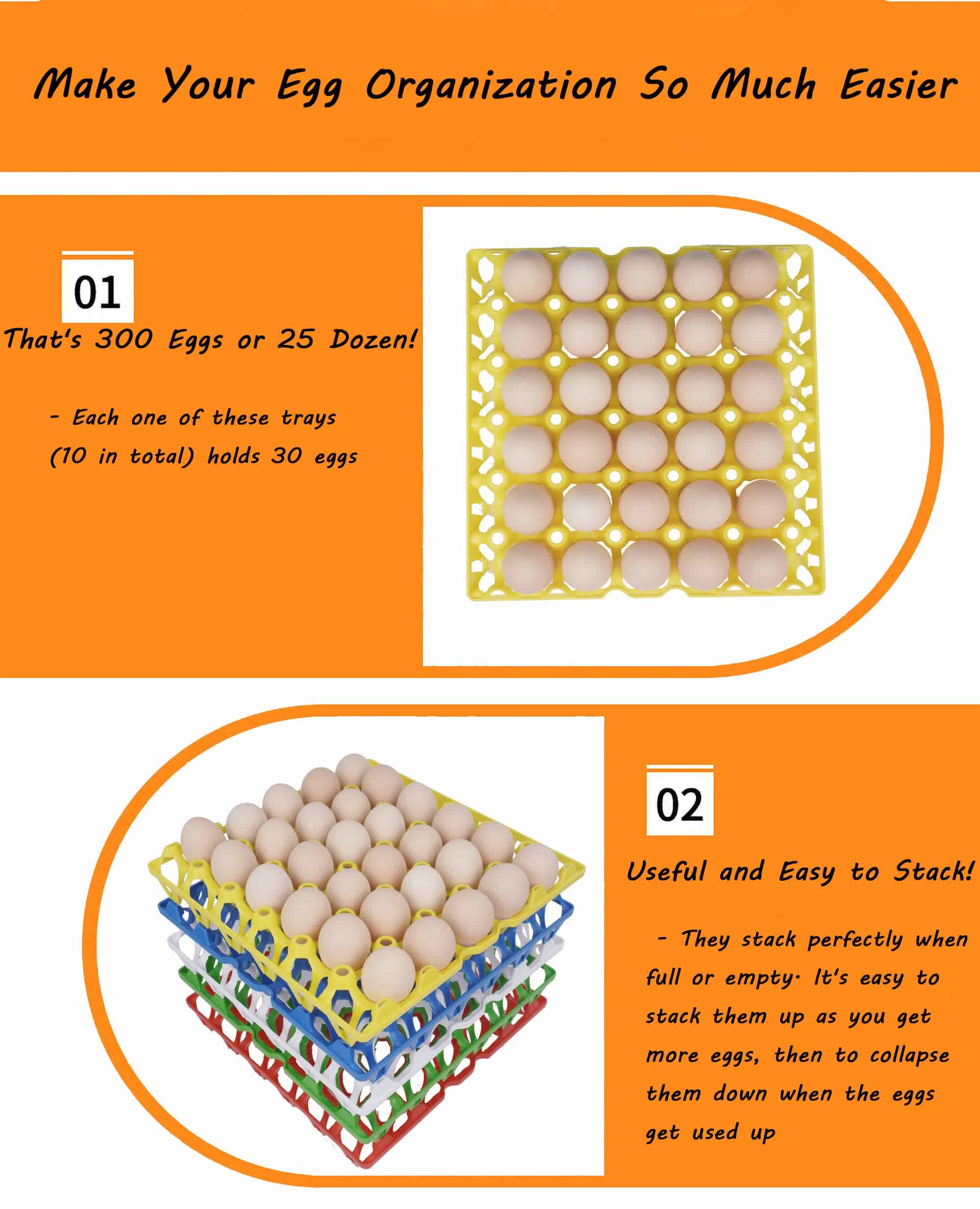 Make Your Egg Organization So Much Easier

01

That's 300 Eggs or 25 Dozen!

- Each one of these trays (10 in total) holds 30 eggs

02

Useful and Easy to Stack!

- They stack perfectly when full or empty. It's easy to stack them up as you get more eggs, then to collapse them down when the eggs get used up