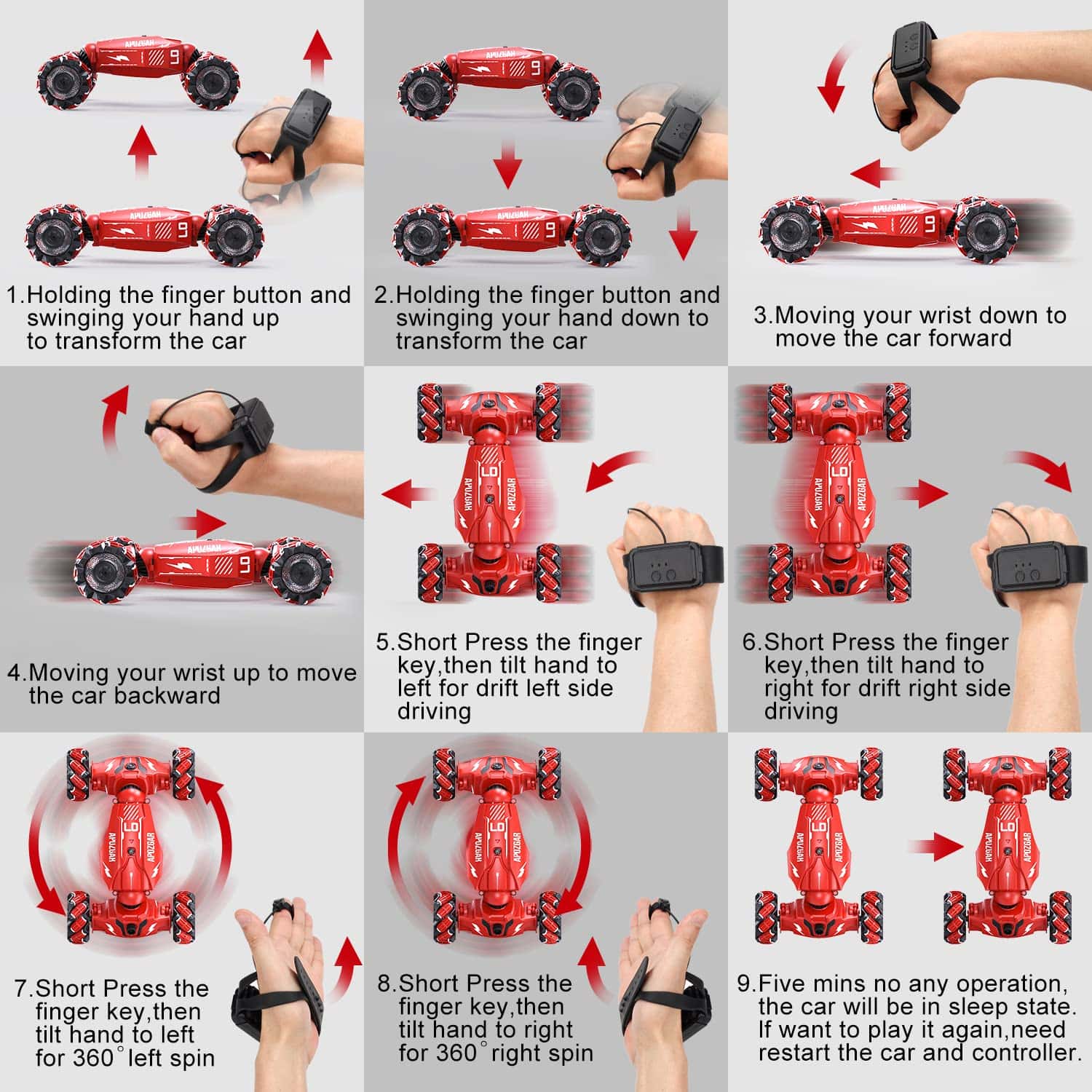 1.Holding the finger button and swinging your hand up to transform the car

2.Holding the finger button and swinging your hand down to transform the car

3.Moving your wrist down to move the car forward

4.Moving your wrist up to move the car backward

5.Short Press the finger key,then tilt hand to left for drift left side driving

6.Short Press the finger key,then tilt hand to right for drift right side driving

7.Short Press the finger key,then tilt hand to left for 360° left spin

8.Short Press the finger key,then tilt hand to right for 360° right spin

9.Five mins no any operation, the car will be in sleep state. If want to play it again,need restart the car and controller.