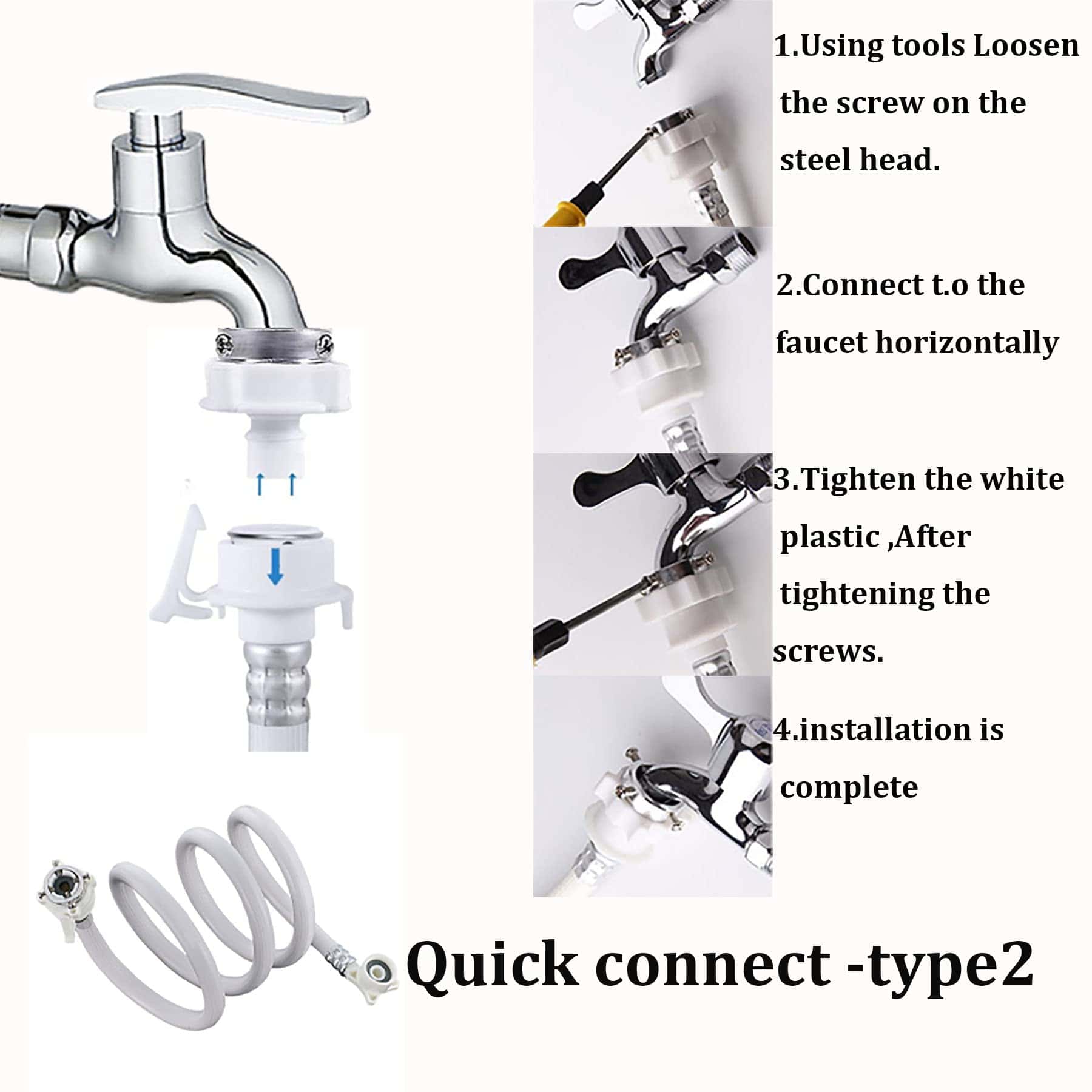 1.Using tools Loosen the screw on the steel head.

2.Connect t.o the faucet horizontally

3.Tighten the white plastic ,After tightening the screws.

4.installation is complete

Quick connect -type2