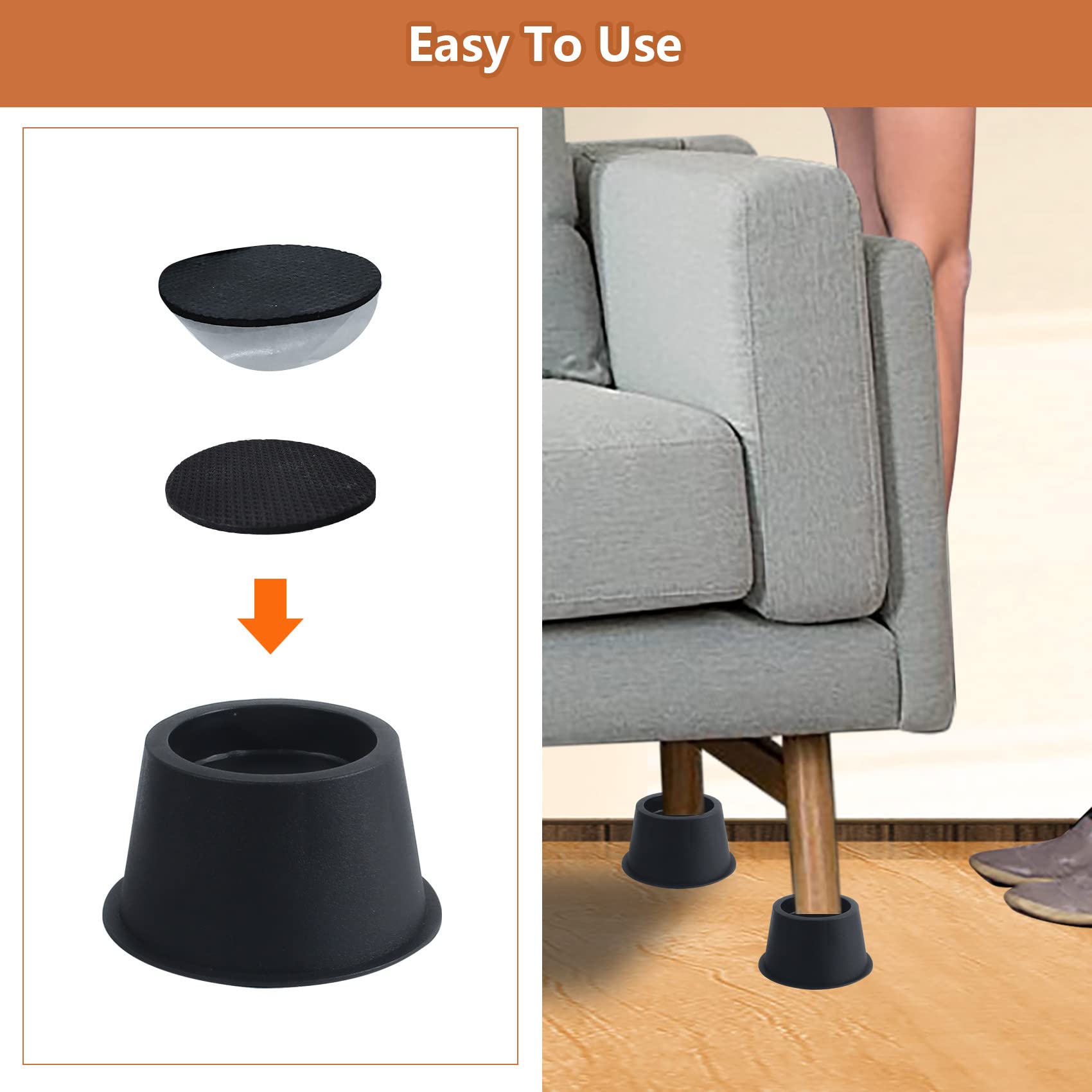 Easy To Use