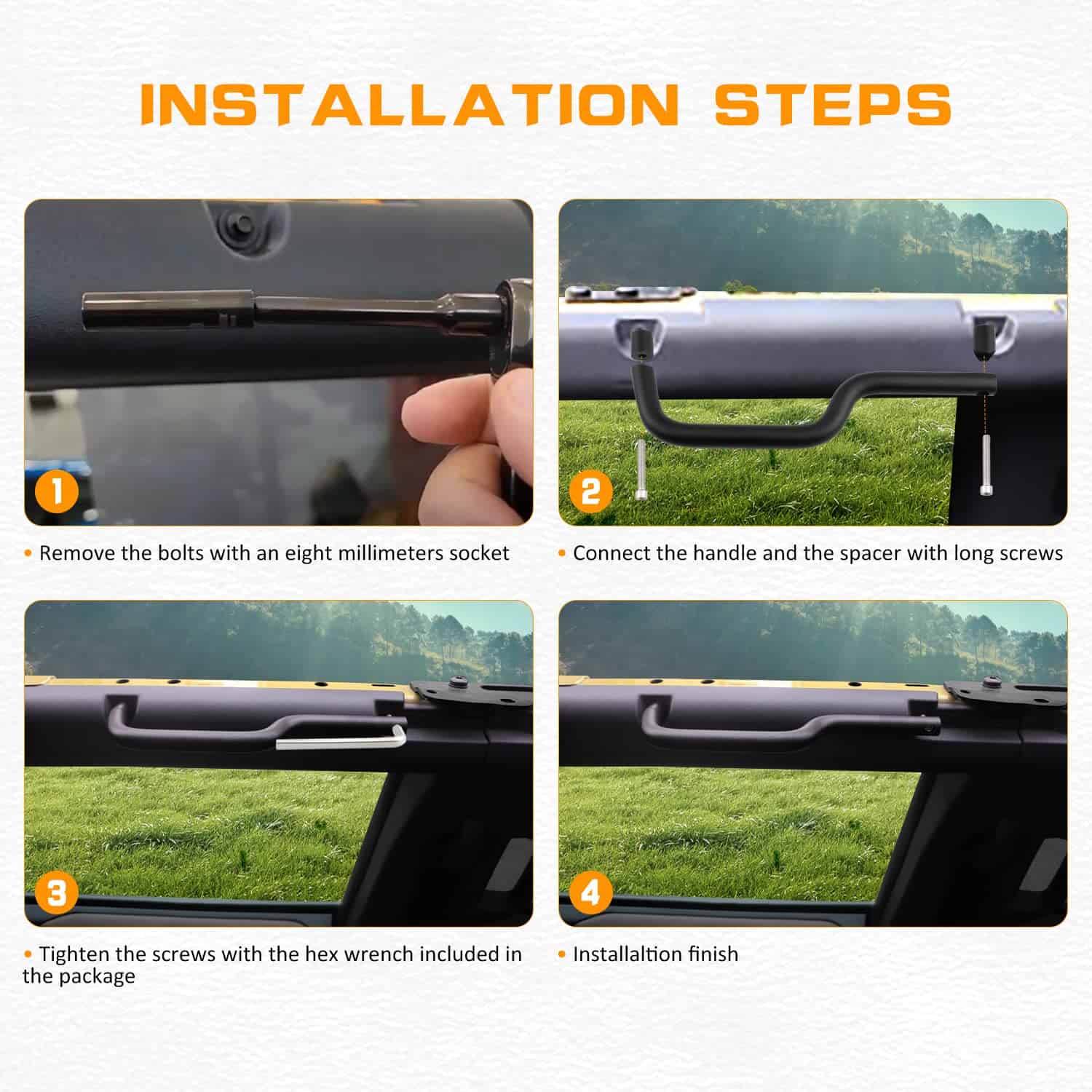 INSTALLATION STEPS

1

• Remove the bolts with an eight millimeters socket

2

• Connect the handle and the spacer with long screws

3

• Tighten the screws with the hex wrench included in the package

4

• Installaltion finish