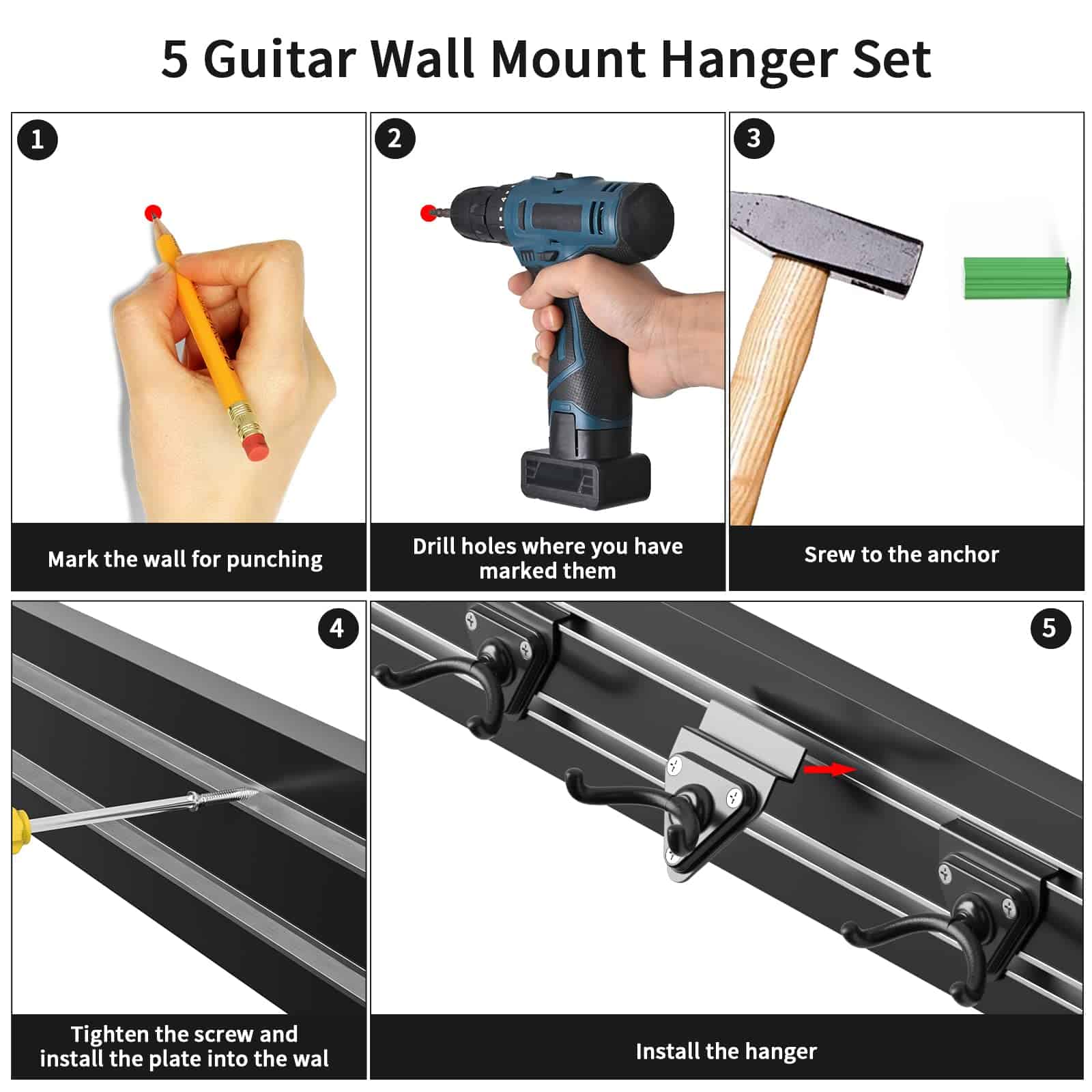 5 Guitar Wall Mount Hanger Set

1

Mark the wall for punching

2

Drill holes where you have marked them

3

Srew to the anchor

4

Tighten the screw and install the plate into the wal

5

Install the hanger