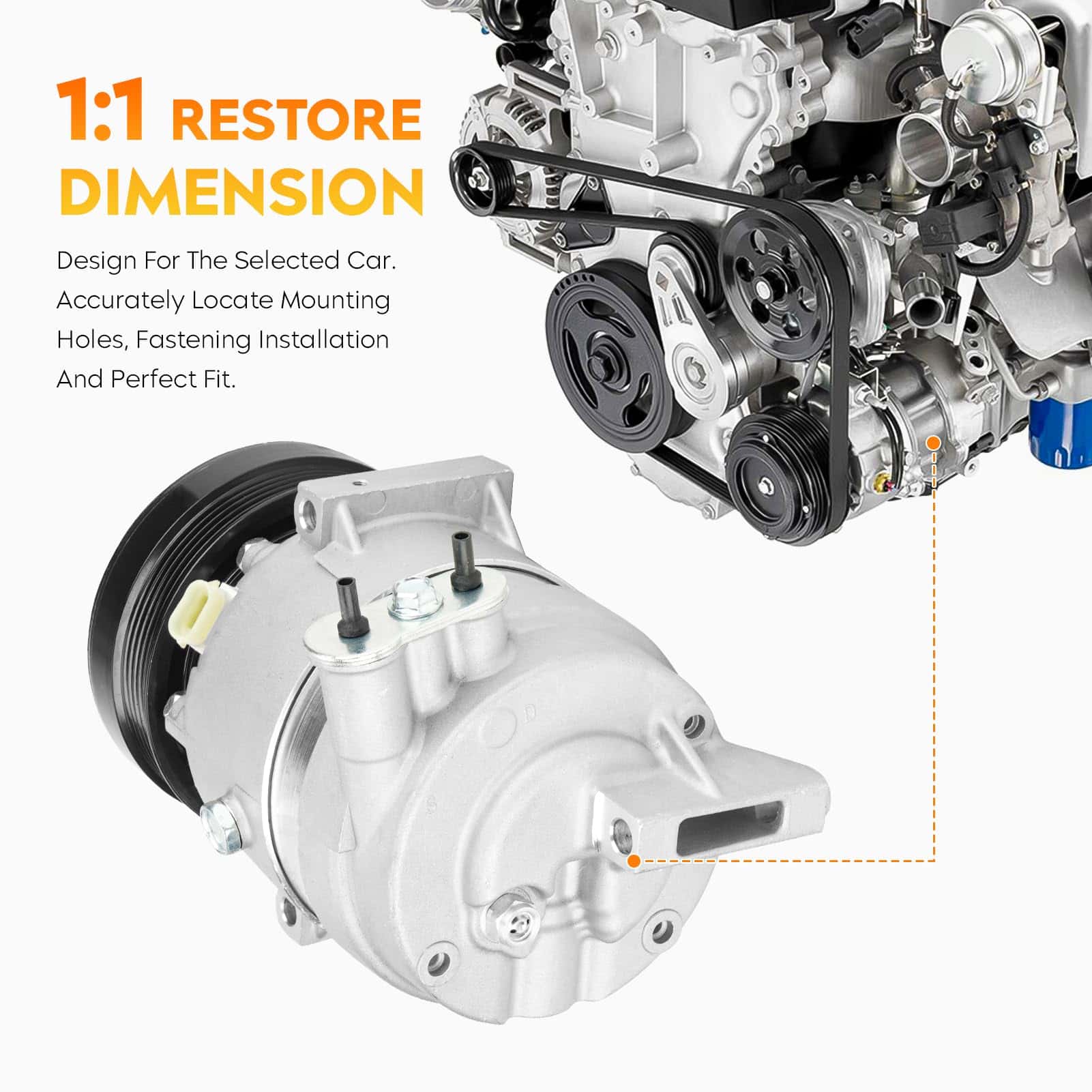 1:1 RESTORE DIMENSION

Design For The Selected Car. Accurately Locate Mounting Holes, Fastening Installation And Perfect Fit.