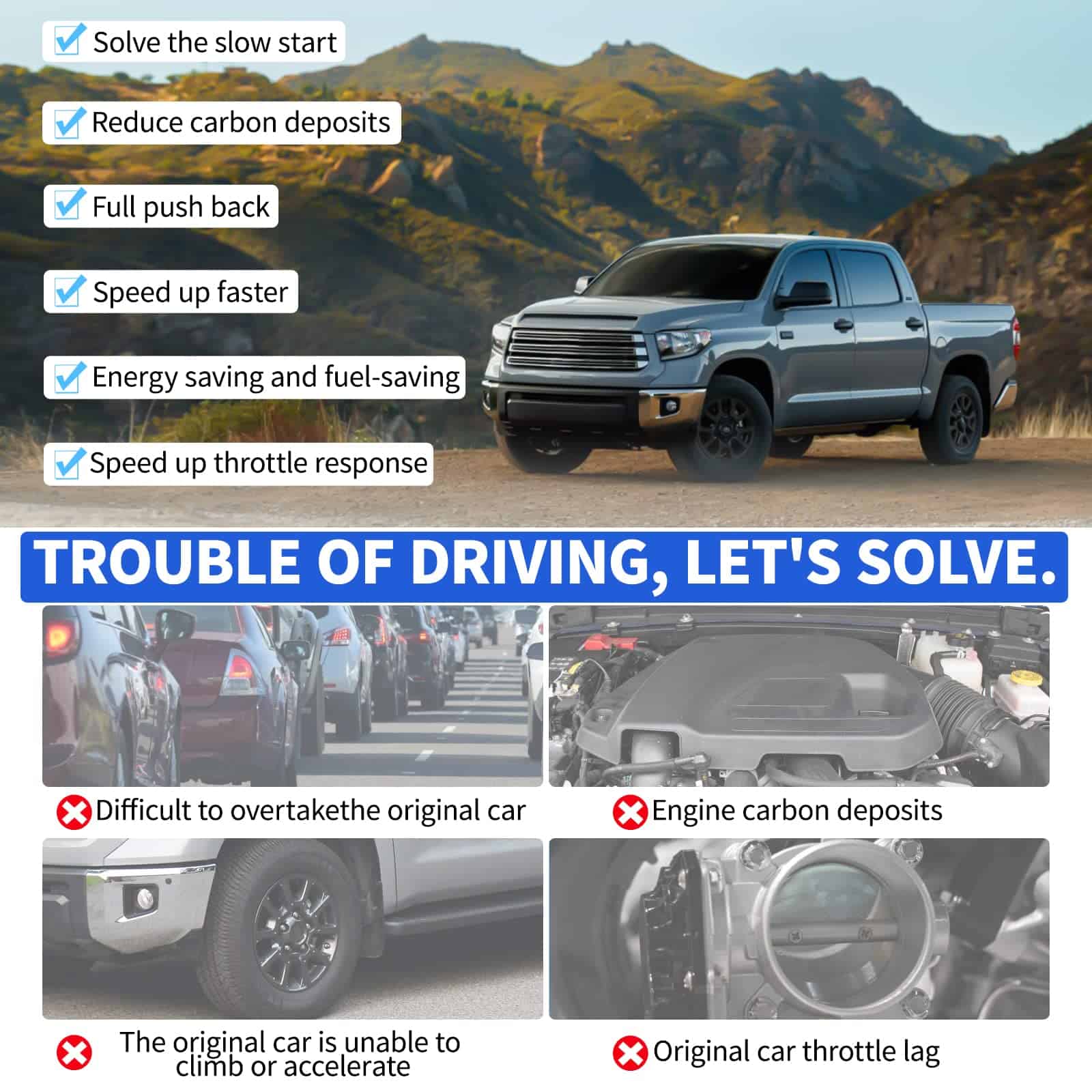 Solve the slow start

Reduce carbon deposits

Full push back

Speed up faster

Energy saving and fuel-saving

Speed up throttle response

TROUBLE OF DRIVING, LET'S SOLVE.

Difficult to overtakethe original car

Engine carbon deposits

The original car is unable to climb or accelerate

Original car throttle lag