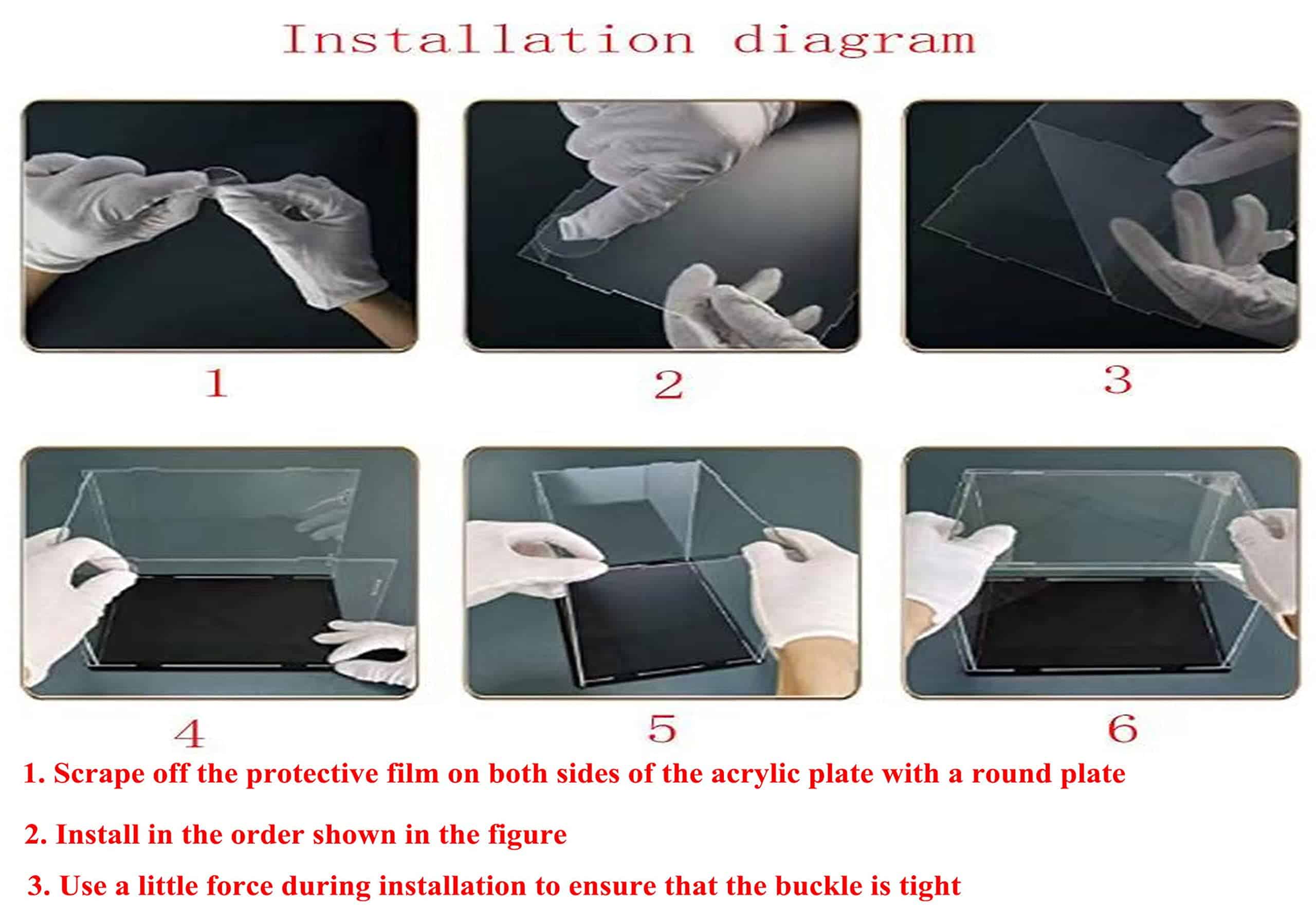 Installation diagram

1

2

3

4

5

6

1. Scrape off the protective film on both sides of the acrylic plate with a round plate

2. Install in the order shown in the figure

3. Use a little force during installation to ensure that the buckle is tight