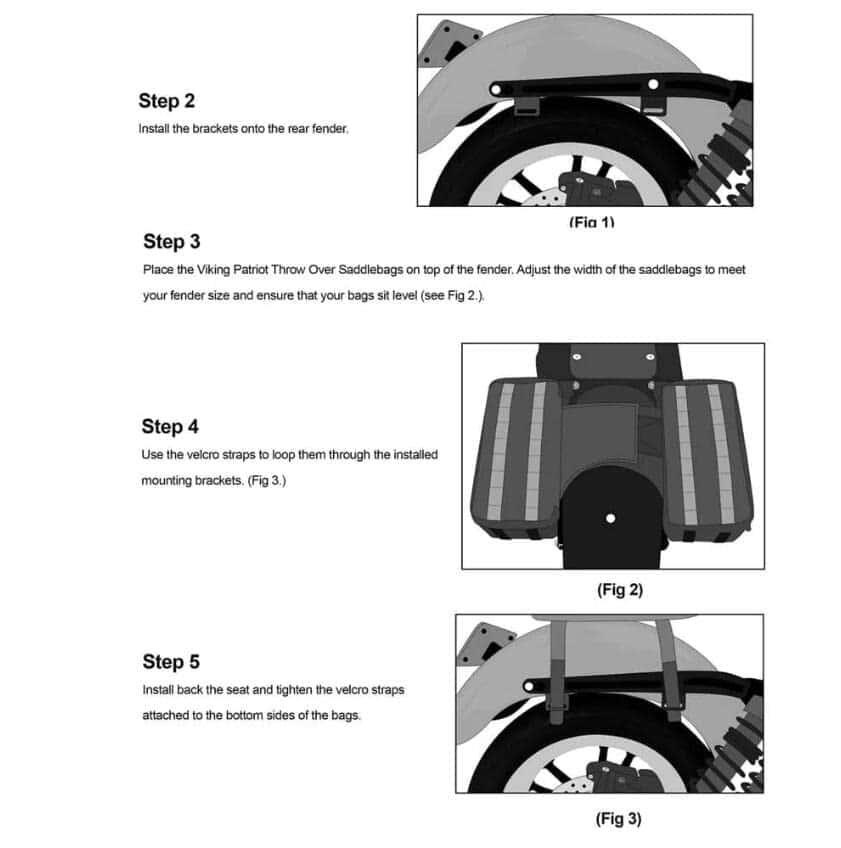 Step 2
Install the brackets onto the rear fender.

(Fig 1)

Step 3
Place the Viking Patriot Throw Over Saddlebags on top of the fender. Adjust the width of the saddlebags to meet your fender size and ensure that your bags sit level (see Fig 2.).

Step 4
Use the velcro straps to loop them through the installed mounting brackets. (Fig 3.)

(Fig 2)

Step 5
Install back the seat and tighten the velcro straps attached to the bottom sides of the bags.

(Fig 3)