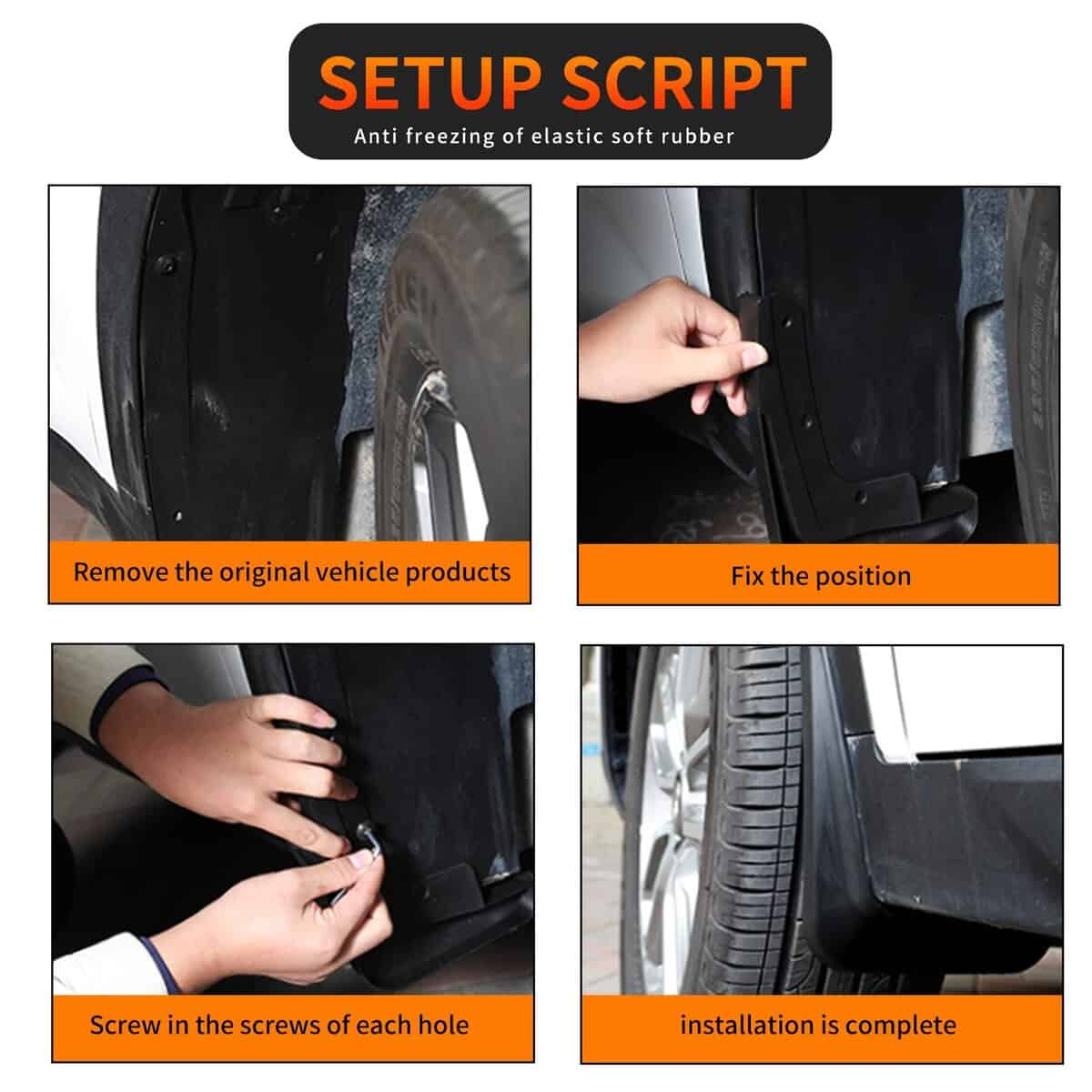 SETUP SCRIPT
Anti freezing of elastic soft rubber

Remove the original vehicle products

Fix the position

Screw in the screws of each hole

installation is complete