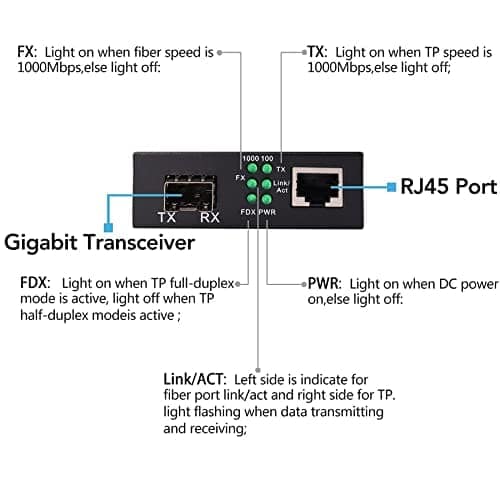 FX: Light on when fiber speed is 1000Mbps,else light off:

TX: Light on when TP speed is 1000Mbps,else light off;

1000 100

FX

TX

Link/ Act

FDX PWR

TX RX

RJ45 Port

Gigabit Transceiver

FDX: Light on when TP full-duplex mode is active, light off when TP half-duplex modeis active ;

PWR: Light on when DC power on,else light off:

Link/ACT: Left side is indicate for fiber port link/act and right side for TP. light flashing when data transmitting and receiving;