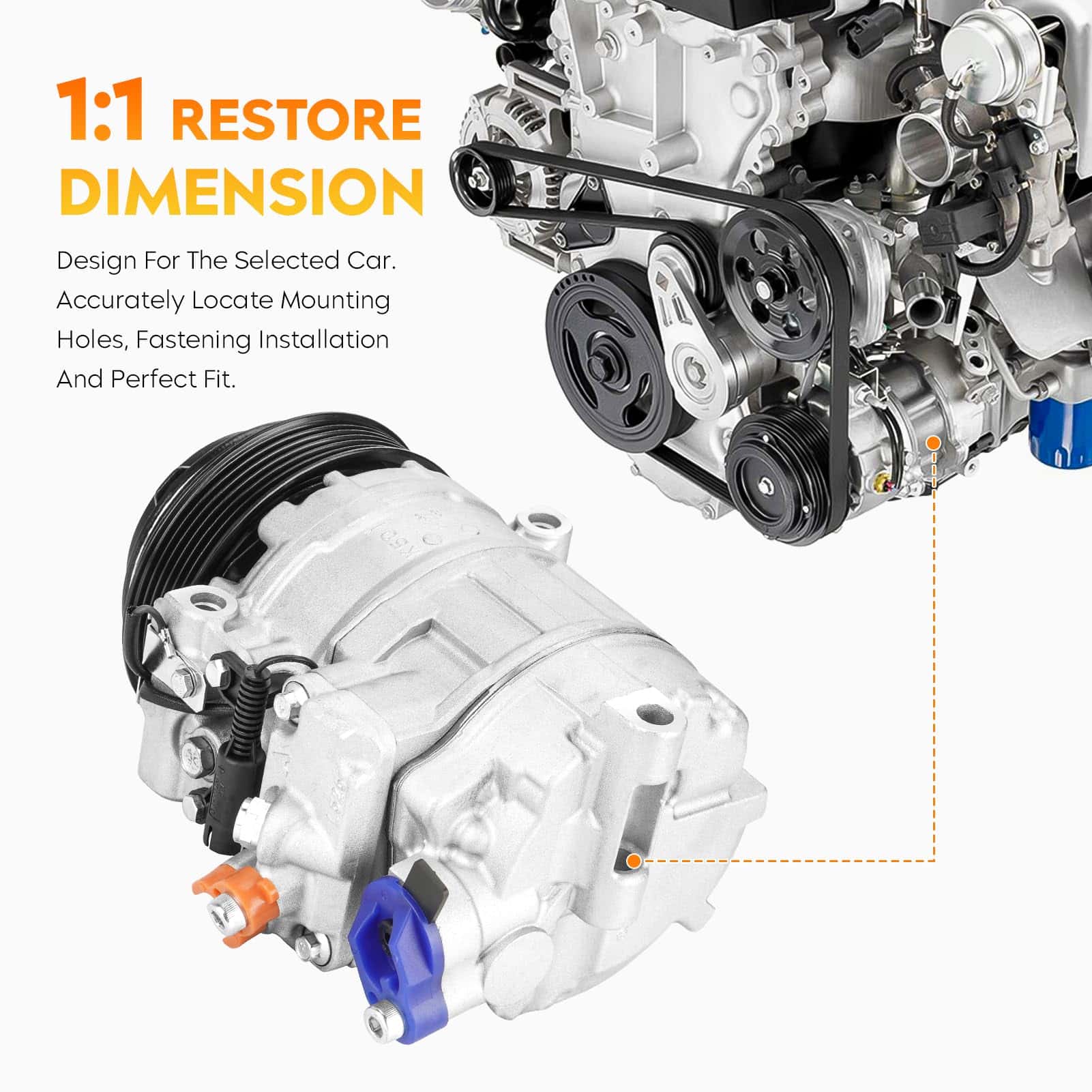 1:1 RESTORE DIMENSION

Design For The Selected Car. Accurately Locate Mounting Holes, Fastening Installation And Perfect Fit.