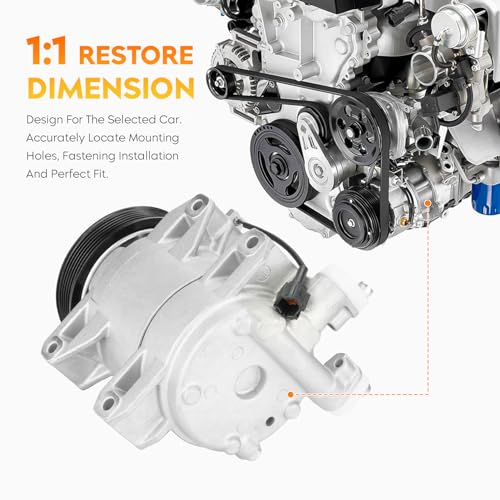 1:1 RESTORE DIMENSION

Design For The Selected Car. Accurately Locate Mounting Holes, Fastening Installation And Perfect Fit.