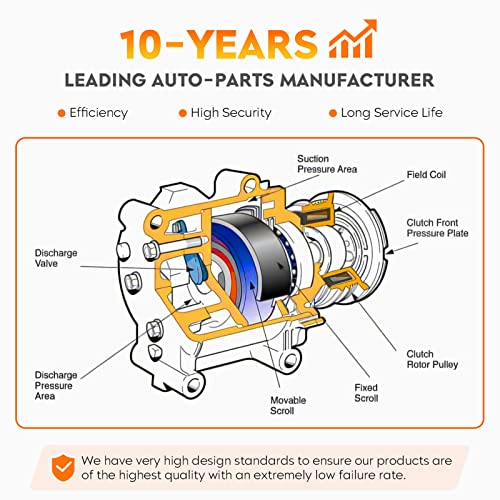 10-YEARS

LEADING AUTO-PARTS MANUFACTURER

Efficiency

High Security

Long Service Life

Suction Pressure Area

Field Coil

Clutch Front Pressure Plate

Discharge Valve

Discharge Pressure Area

Movable Scroll

Fixed Scroll

Clutch Rotor Pulley

We have very high design standards to ensure our products are of the highest quality with an extremely low failure rate.