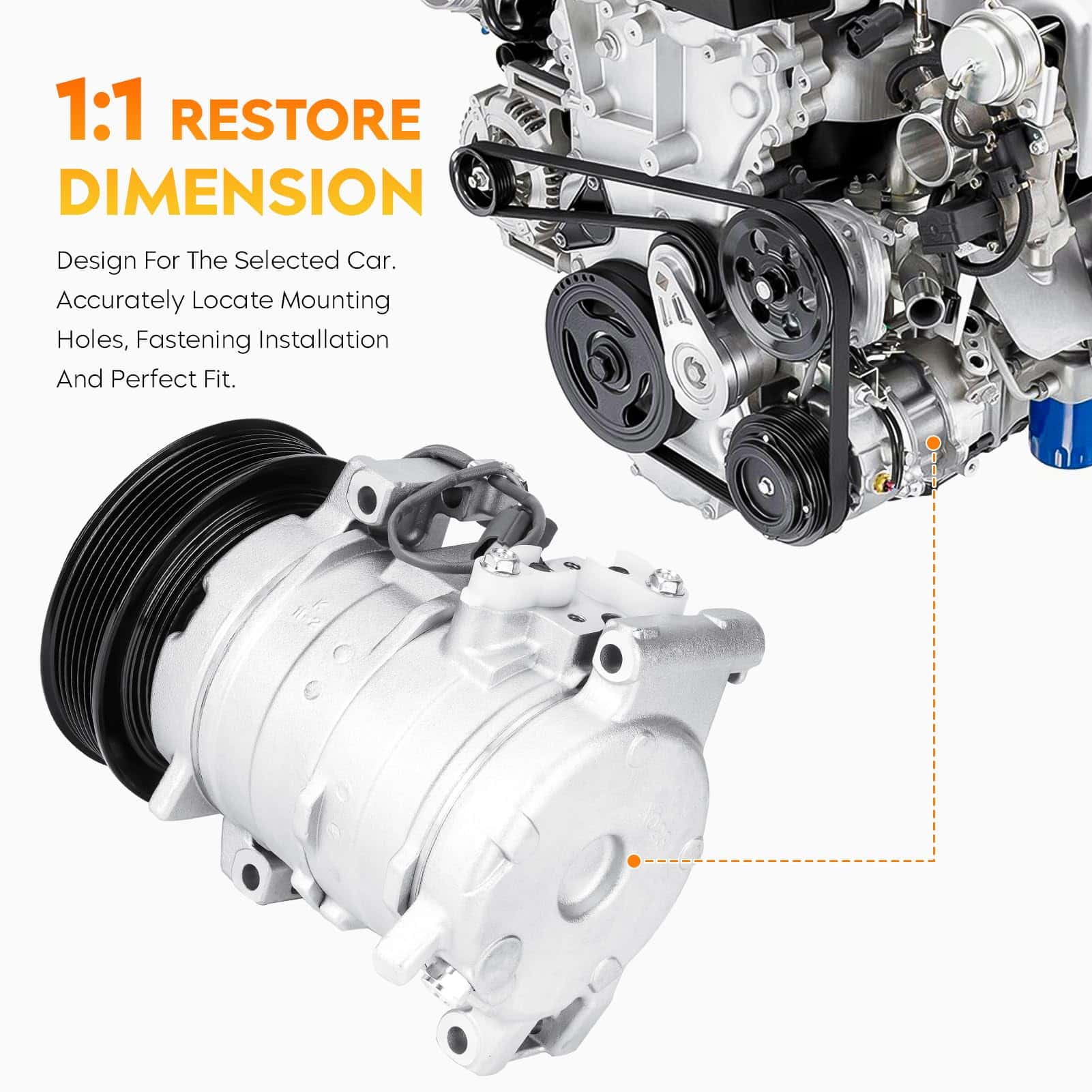 1:1 RESTORE DIMENSION

Design For The Selected Car. Accurately Locate Mounting Holes, Fastening Installation And Perfect Fit.