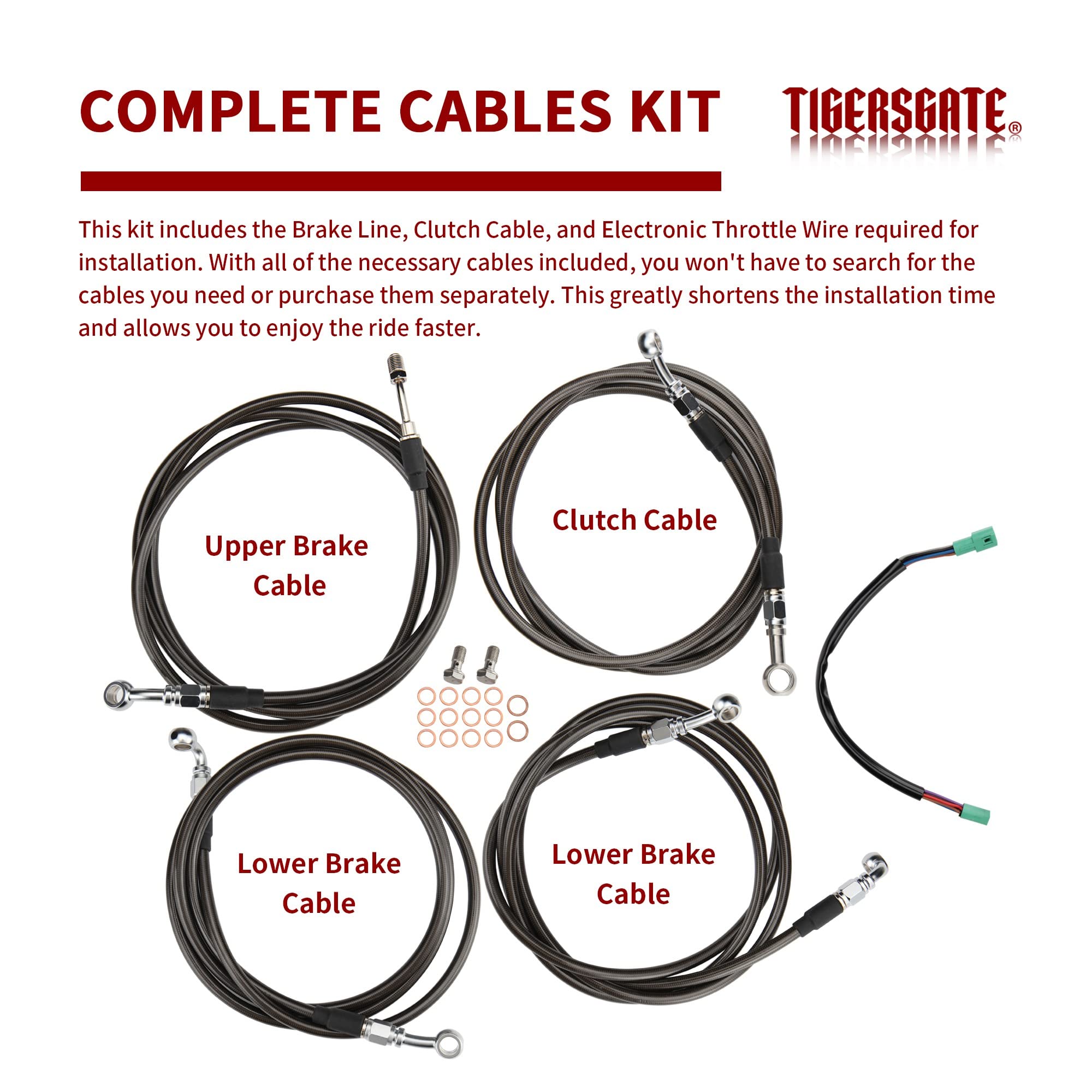 COMPLETE CABLES KIT

TIGERSGATE®

This kit includes the Brake Line, Clutch Cable, and Electronic Throttle Wire required for installation. With all of the necessary cables included, you won't have to search for the cables you need or purchase them separately. This greatly shortens the installation time and allows you to enjoy the ride faster.

Upper Brake Cable

Clutch Cable

Lower Brake Cable

Lower Brake Cable