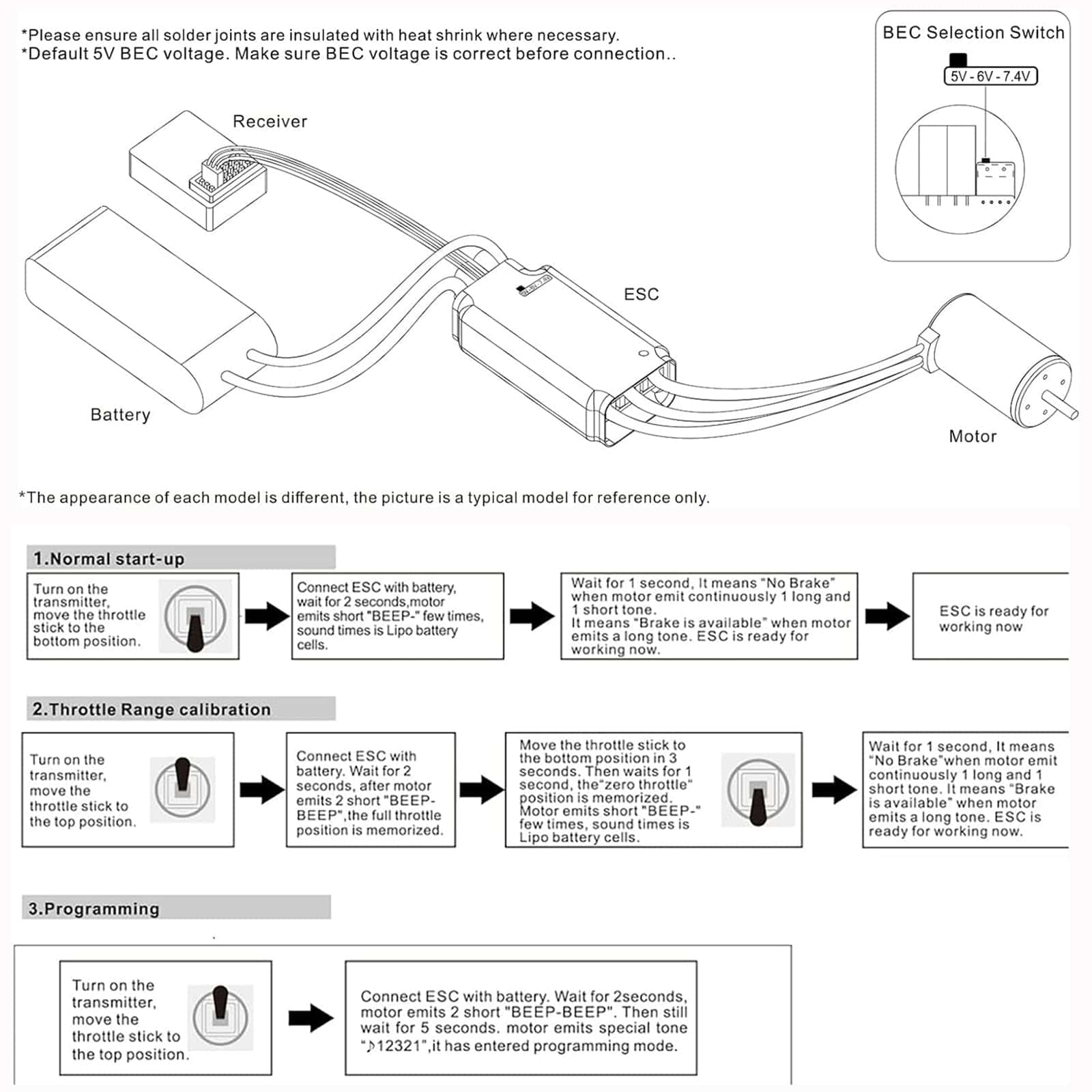 *Please ensure all solder joints are insulated with heat shrink where necessary.
*Default 5V BEC voltage. Make sure BEC voltage is correct before connection..

BEC Selection Switch

5V - 6V - 7.4V

Receiver

ESC

Battery

Motor

*The appearance of each model is different, the picture is a typical model for reference only.

1.Normal start-up

Turn on the transmitter, move the throttle stick to the bottom position.

Connect ESC with battery, wait for 2 seconds,motor emits short "BEEP-" few times, sound times is Lipo battery cells.

Wait for 1 second, It means "No Brake" when motor emit continuously 1 long and 1 short tone.
It means "Brake is available" when motor emits a long tone. ESC is ready for working now.

ESC is ready for working now

2.Throttle Range calibration

Turn on the transmitter, move the throttle stick to the top position.

Connect ESC with battery. Wait for 2 seconds, after motor emits 2 short "BEEP-BEEP",the full throttle position is memorized.

Move the throttle stick to the bottom position in 3 seconds. Then waits for 1 second, the"zero throttle" position is memorized. Motor emits short "BEEP-" few times, sound times is Lipo battery cells.

Wait for 1 second, It means "No Brake"when motor emit continuously 1 long and 1 short tone. It means "Brake is available" when motor emits a long tone. ESC is ready for working now.

3.Programming

Turn on the transmitter, move the throttle stick to the top position.

Connect ESC with battery. Wait for 2seconds, motor emits 2 short "BEEP-BEEP". Then still wait for 5 seconds. motor emits special tone "♪12321",it has entered programming mode.