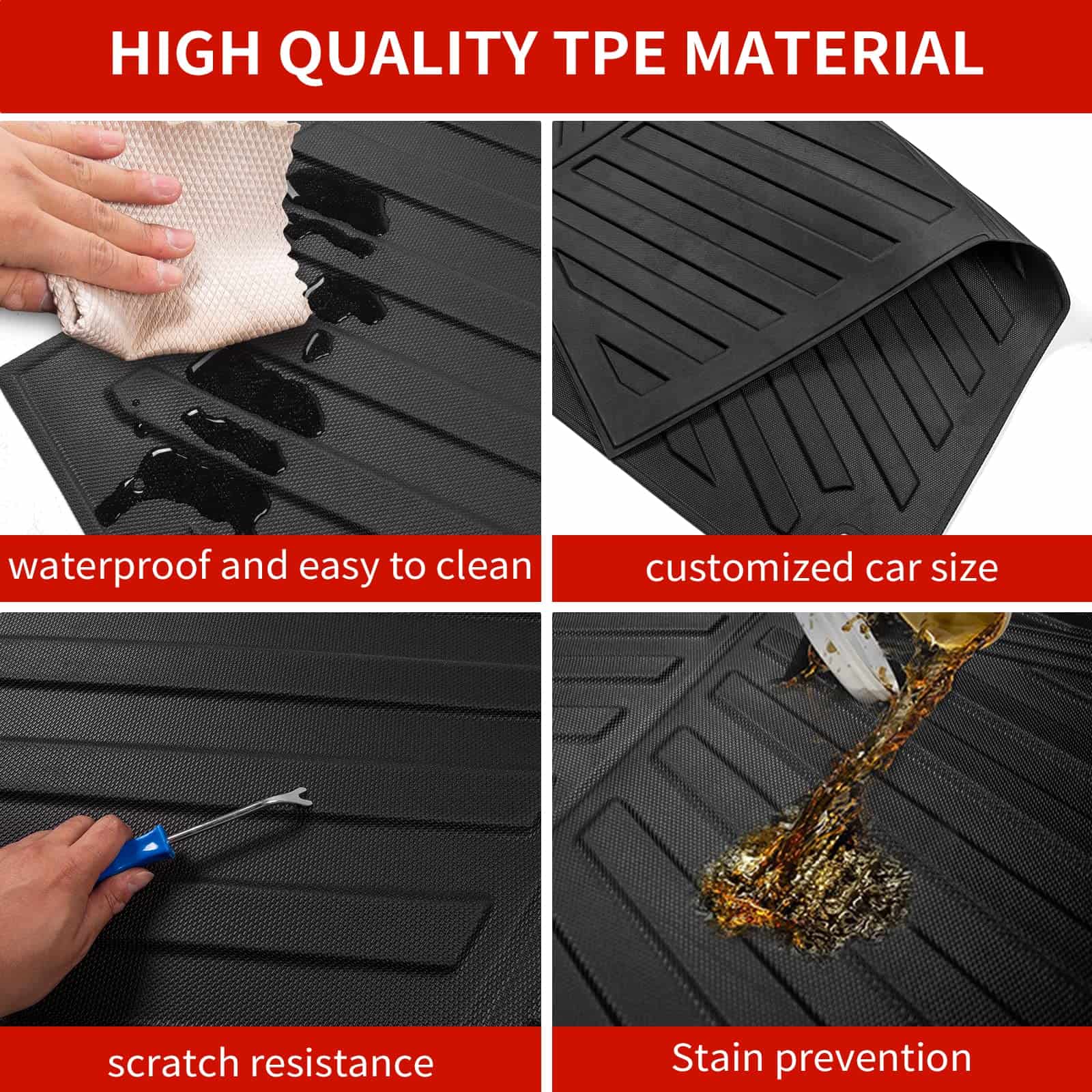 HIGH QUALITY TPE MATERIAL

waterproof and easy to clean

customized car size

scratch resistance

Stain prevention