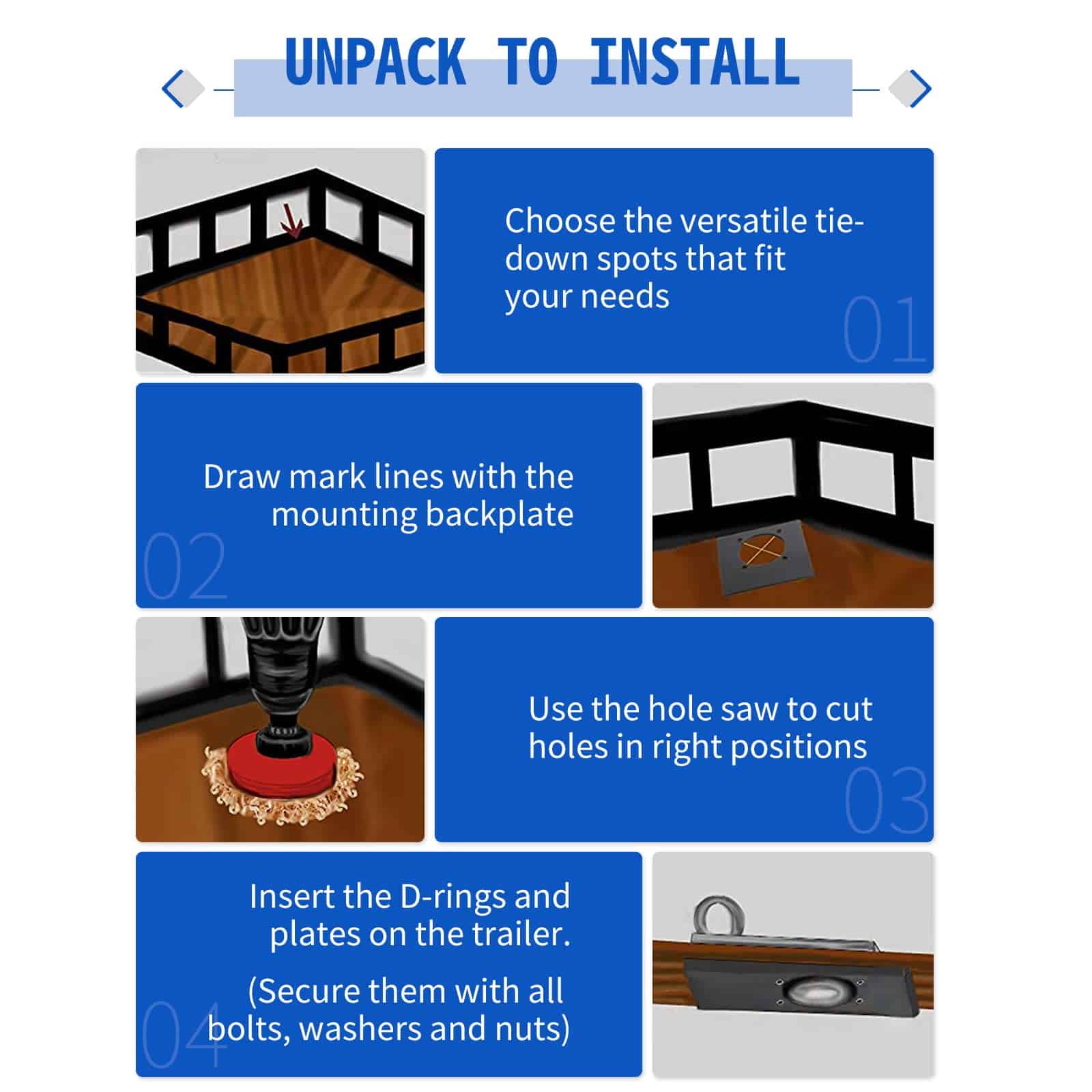 UNPACK TO INSTALL

Choose the versatile tie-down spots that fit your needs

01

Draw mark lines with the mounting backplate

02

Use the hole saw to cut holes in right positions

03

Insert the D-rings and plates on the trailer.

(Secure them with all bolts, washers and nuts)

04