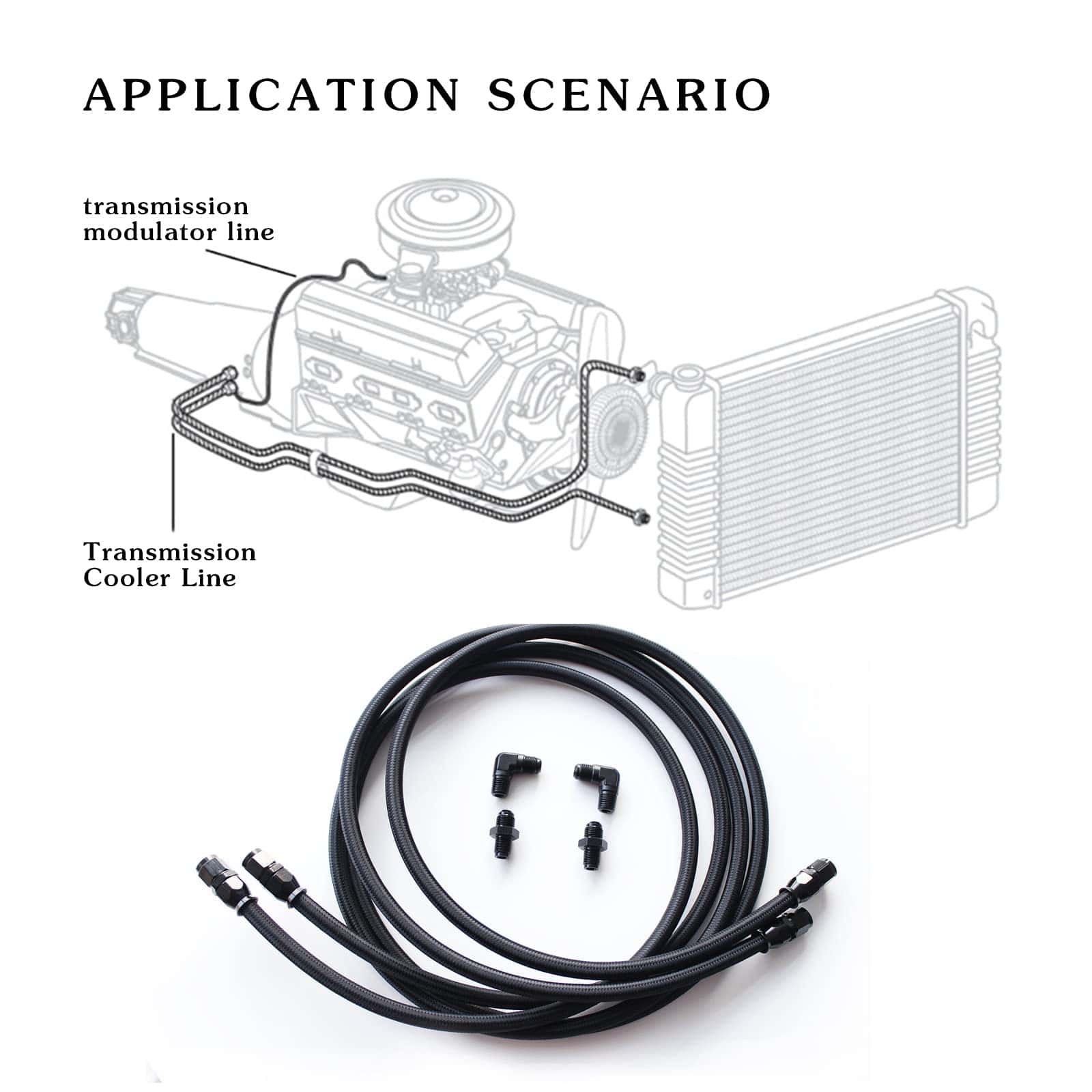 APPLICATION SCENARIO

transmission modulator line

Transmission Cooler Line