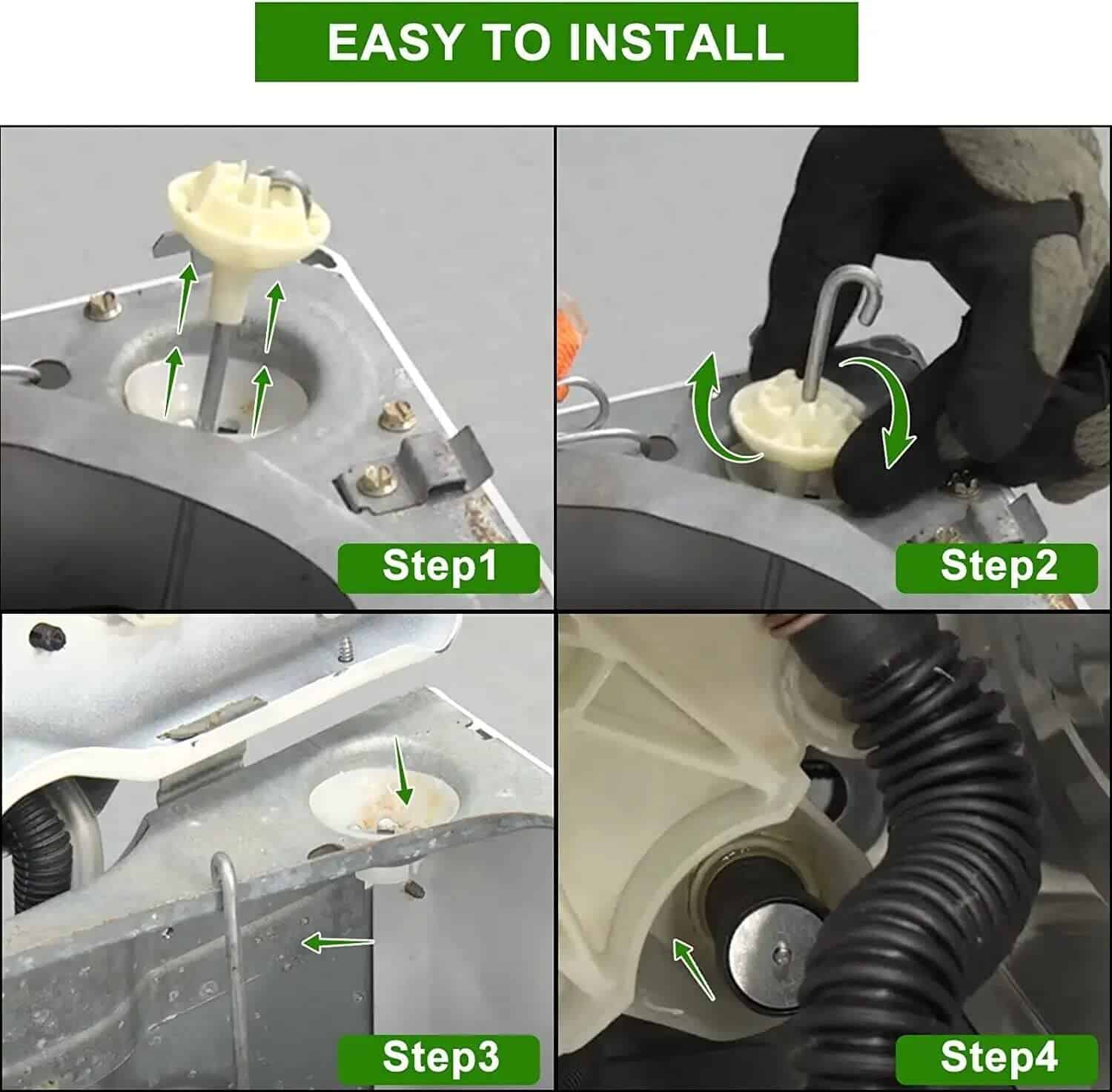 EASY TO INSTALL

Step1

Step2

Step3

Step4