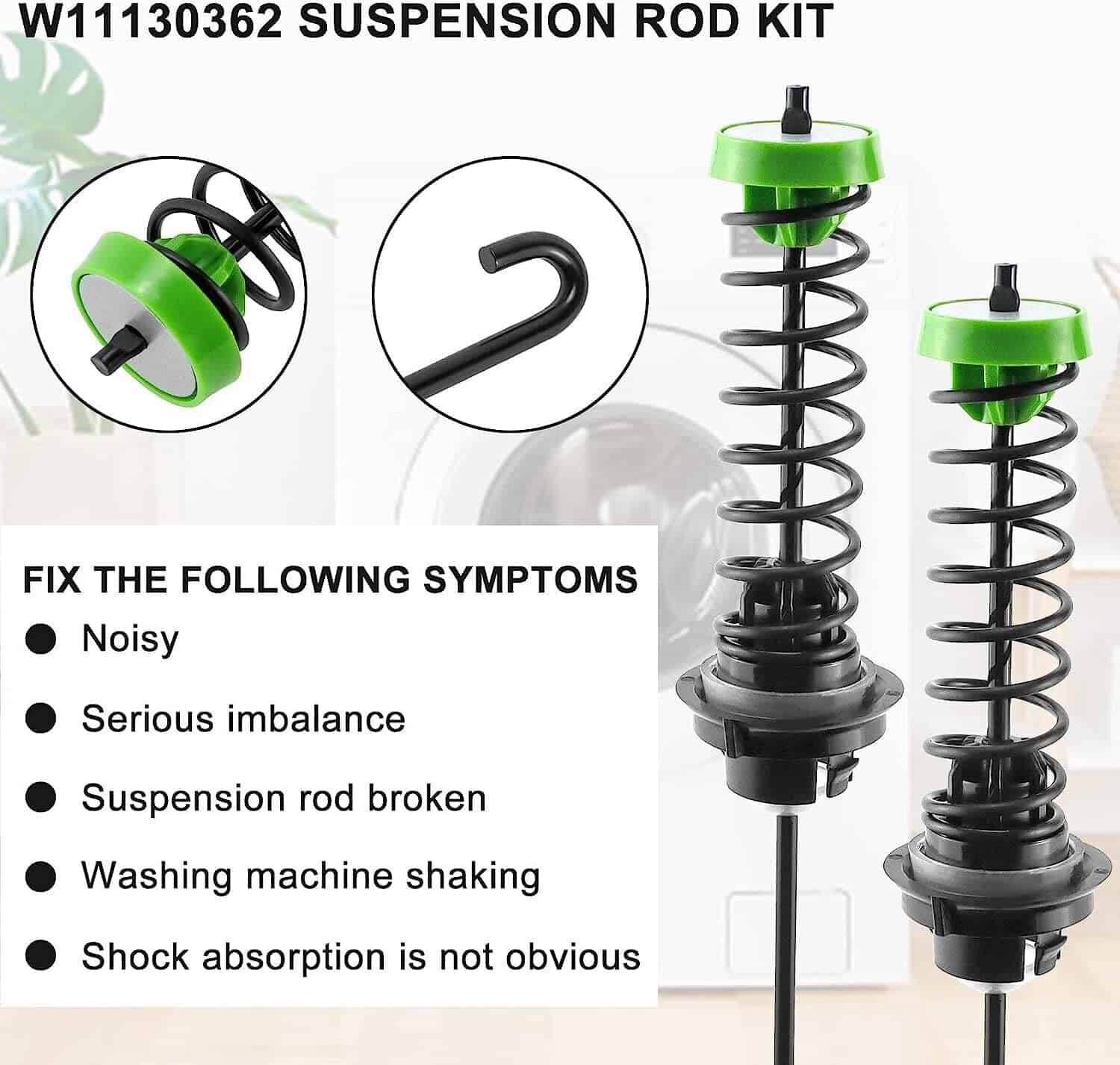 W11130362 SUSPENSION ROD KIT

FIX THE FOLLOWING SYMPTOMS

● Noisy

● Serious imbalance

● Suspension rod broken

● Washing machine shaking

● Shock absorption is not obvious