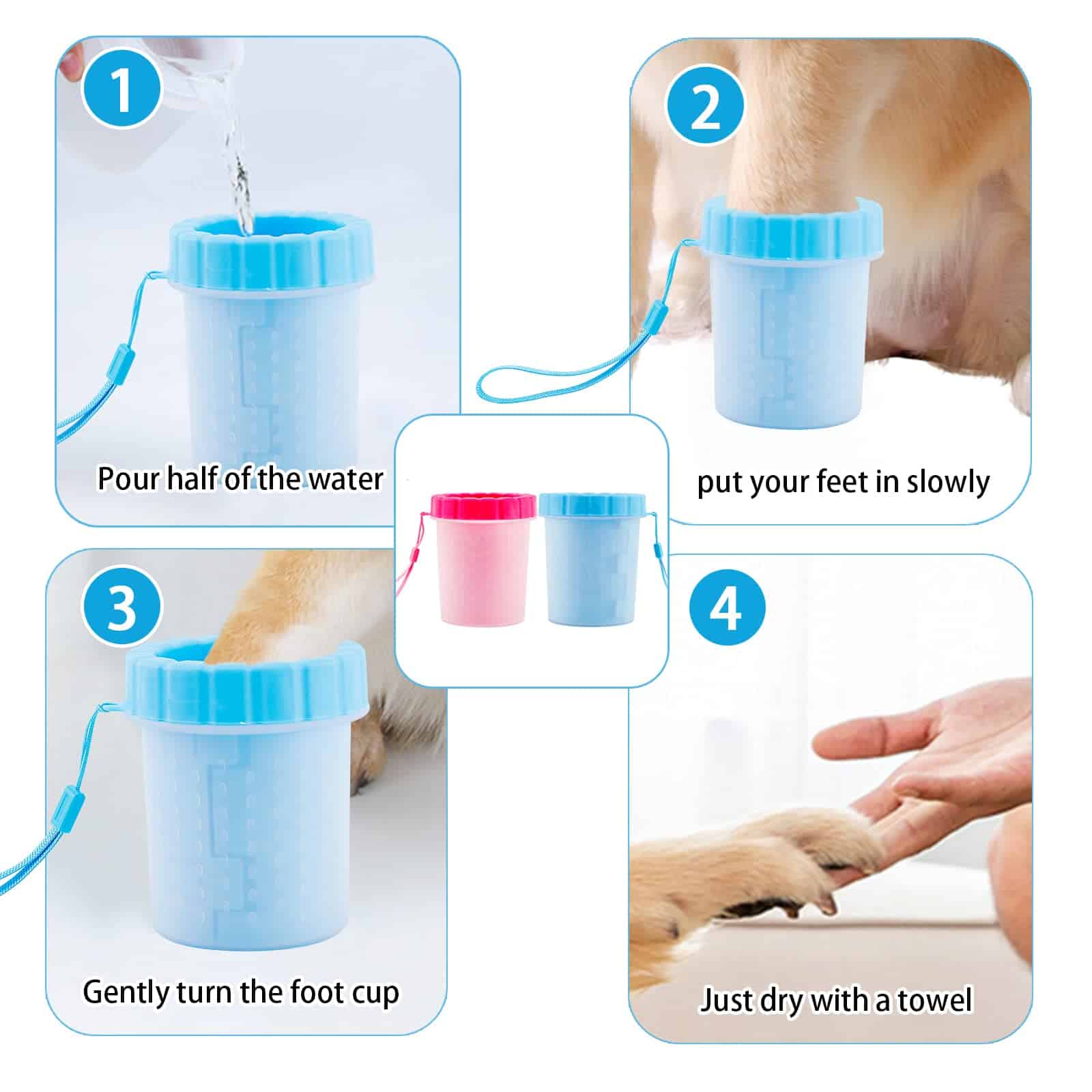 1

Pour half of the water

2

put your feet in slowly

3

Gently turn the foot cup

4

Just dry with a towel