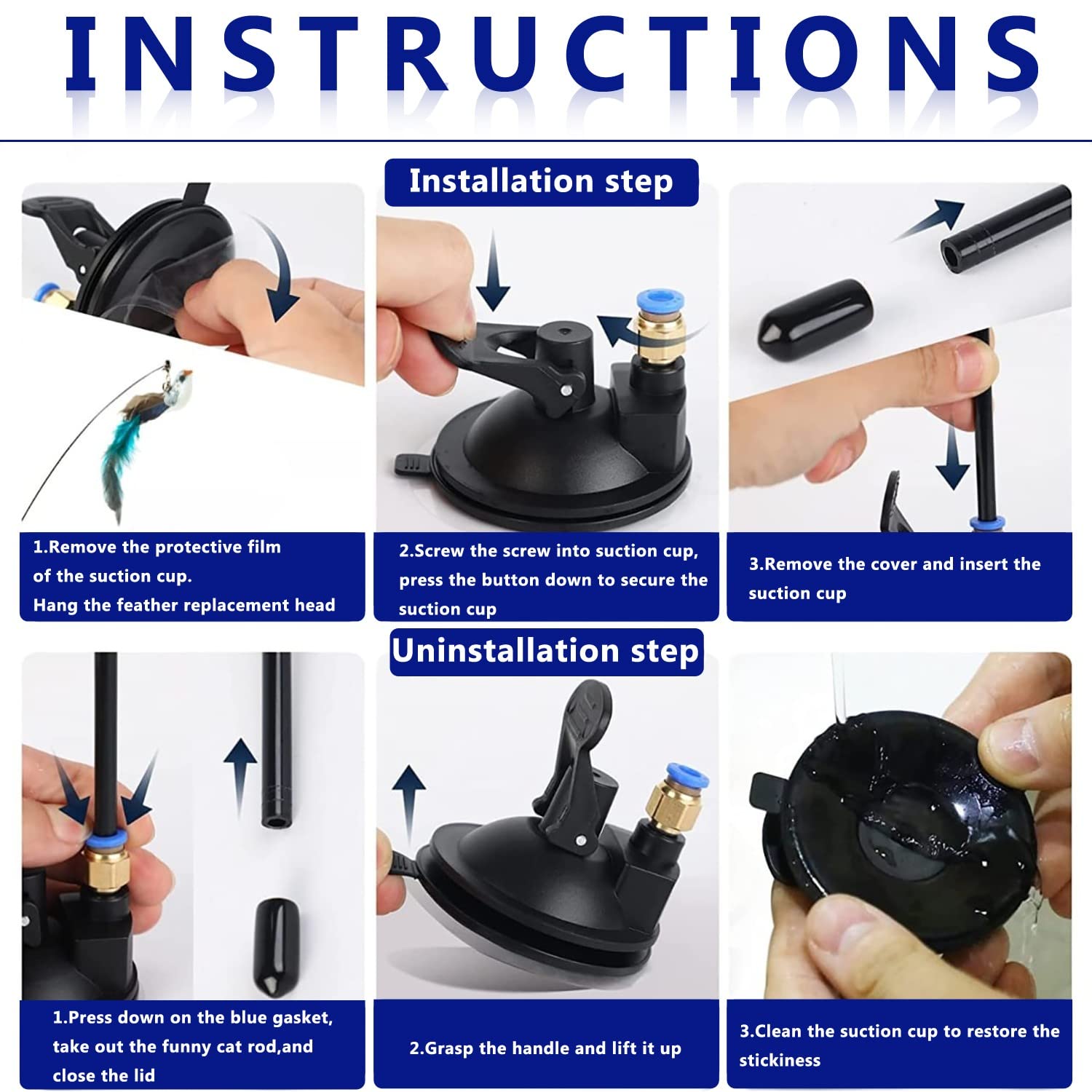 INSTRUCTIONS

Installation step

1.Remove the protective film of the suction cup.
Hang the feather replacement head

2.Screw the screw into suction cup, press the button down to secure the suction cup

3.Remove the cover and insert the suction cup

Uninstallation step

1.Press down on the blue gasket, take out the funny cat rod,and close the lid

2.Grasp the handle and lift it up

3.Clean the suction cup to restore the stickiness