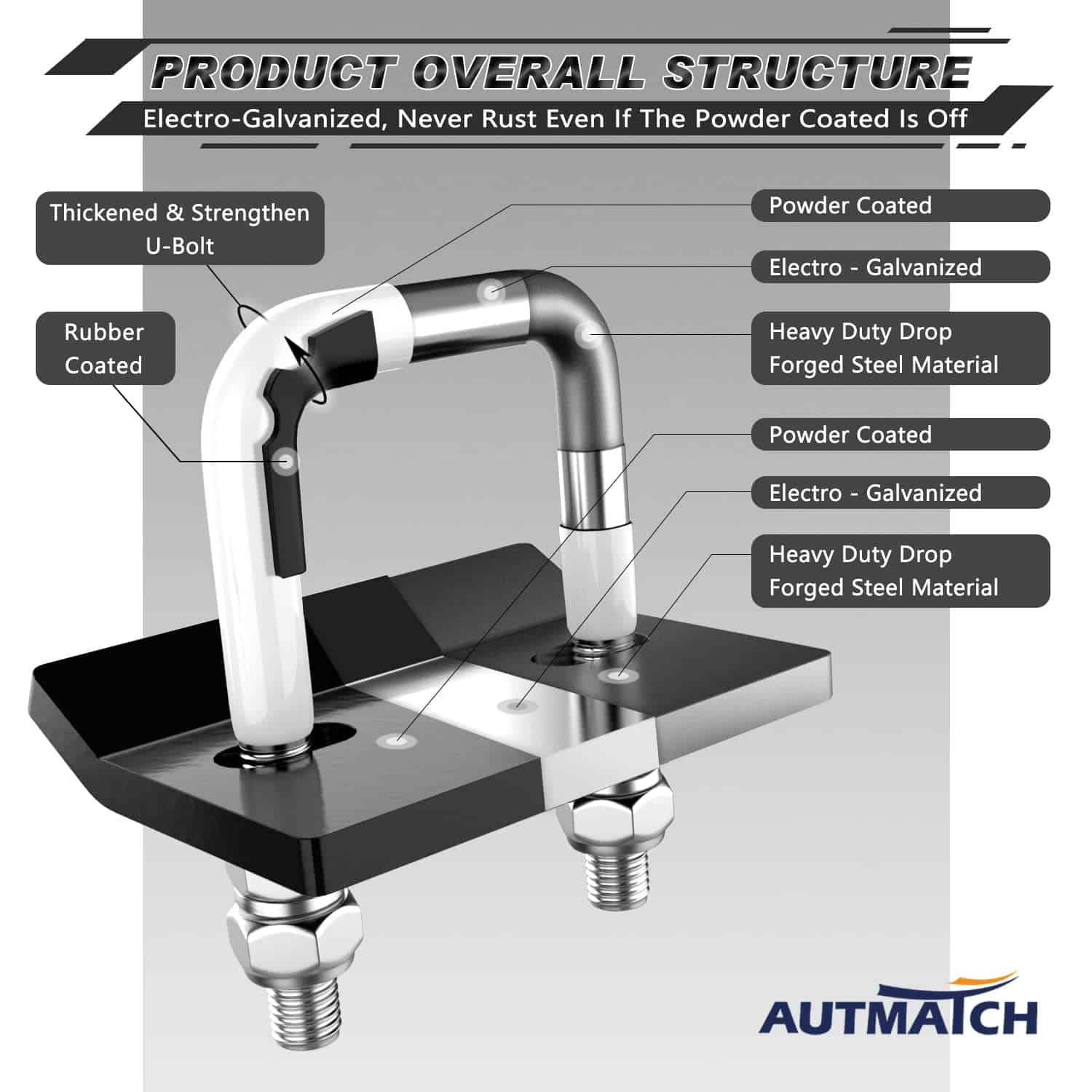 PRODUCT OVERALL STRUCTURE

Electro-Galvanized, Never Rust Even If The Powder Coated Is Off

Thickened & Strengthen U-Bolt

Rubber Coated

Powder Coated

Electro - Galvanized

Heavy Duty Drop Forged Steel Material

Powder Coated

Electro - Galvanized

Heavy Duty Drop Forged Steel Material

AUTMATCH