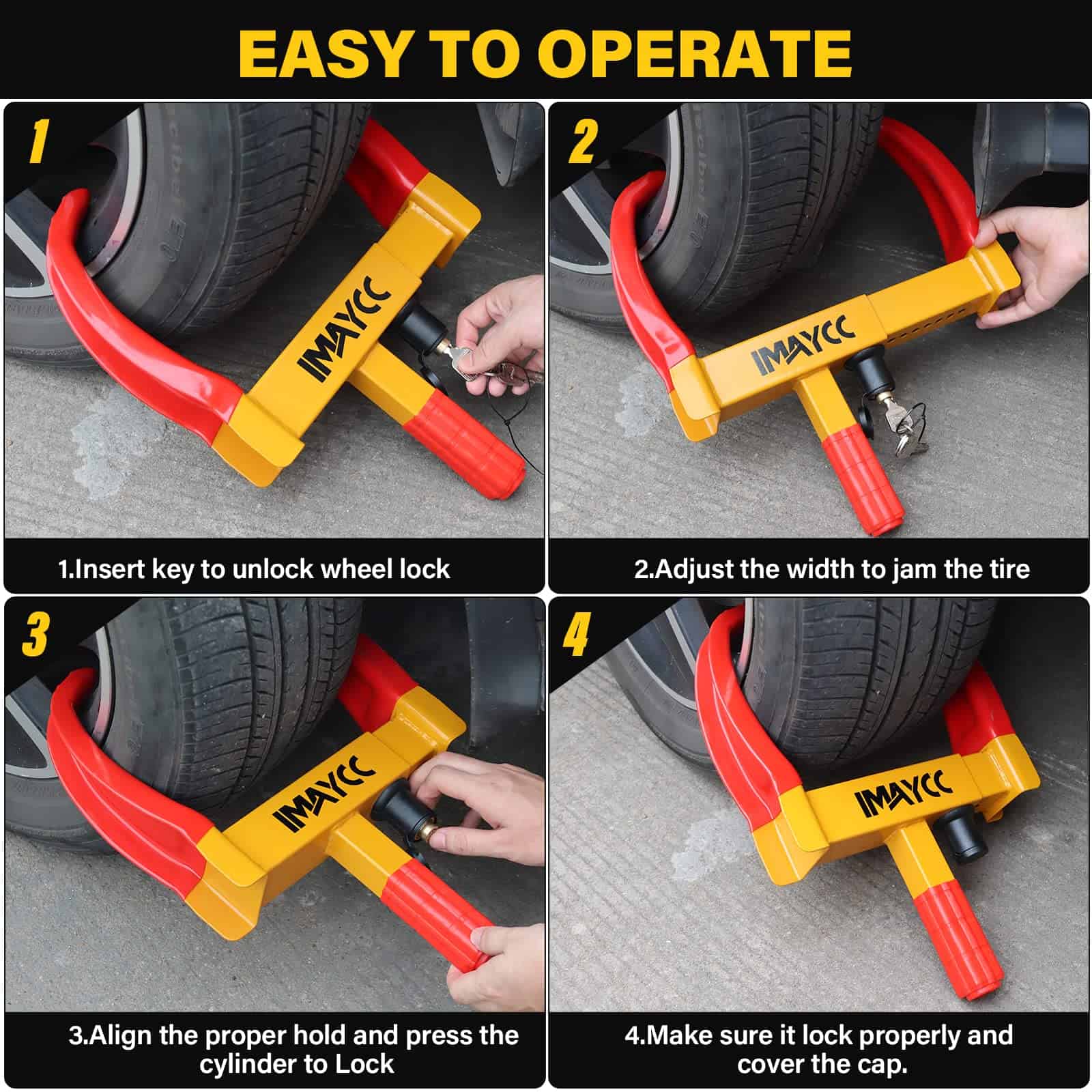 EASY TO OPERATE

1

IMAYCC

1.Insert key to unlock wheel lock

2

IMAYCC

2.Adjust the width to jam the tire

3

IMAYCC

3.Align the proper hold and press the cylinder to Lock

4

IMAYCC

4.Make sure it lock properly and cover the cap.