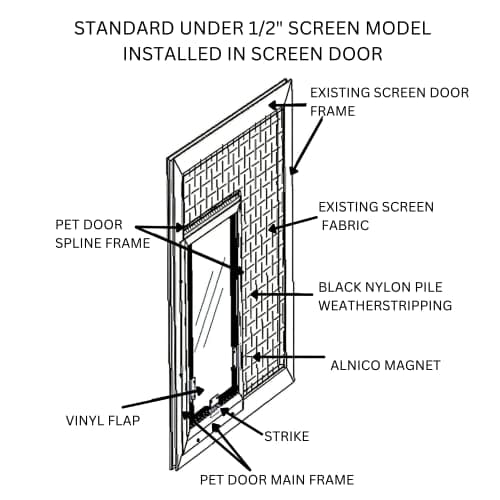 STANDARD UNDER 1/2" SCREEN MODEL
INSTALLED IN SCREEN DOOR

EXISTING SCREEN DOOR FRAME

EXISTING SCREEN FABRIC

PET DOOR SPLINE FRAME

BLACK NYLON PILE WEATHERSTRIPPING

ALNICO MAGNET

VINYL FLAP

STRIKE

PET DOOR MAIN FRAME