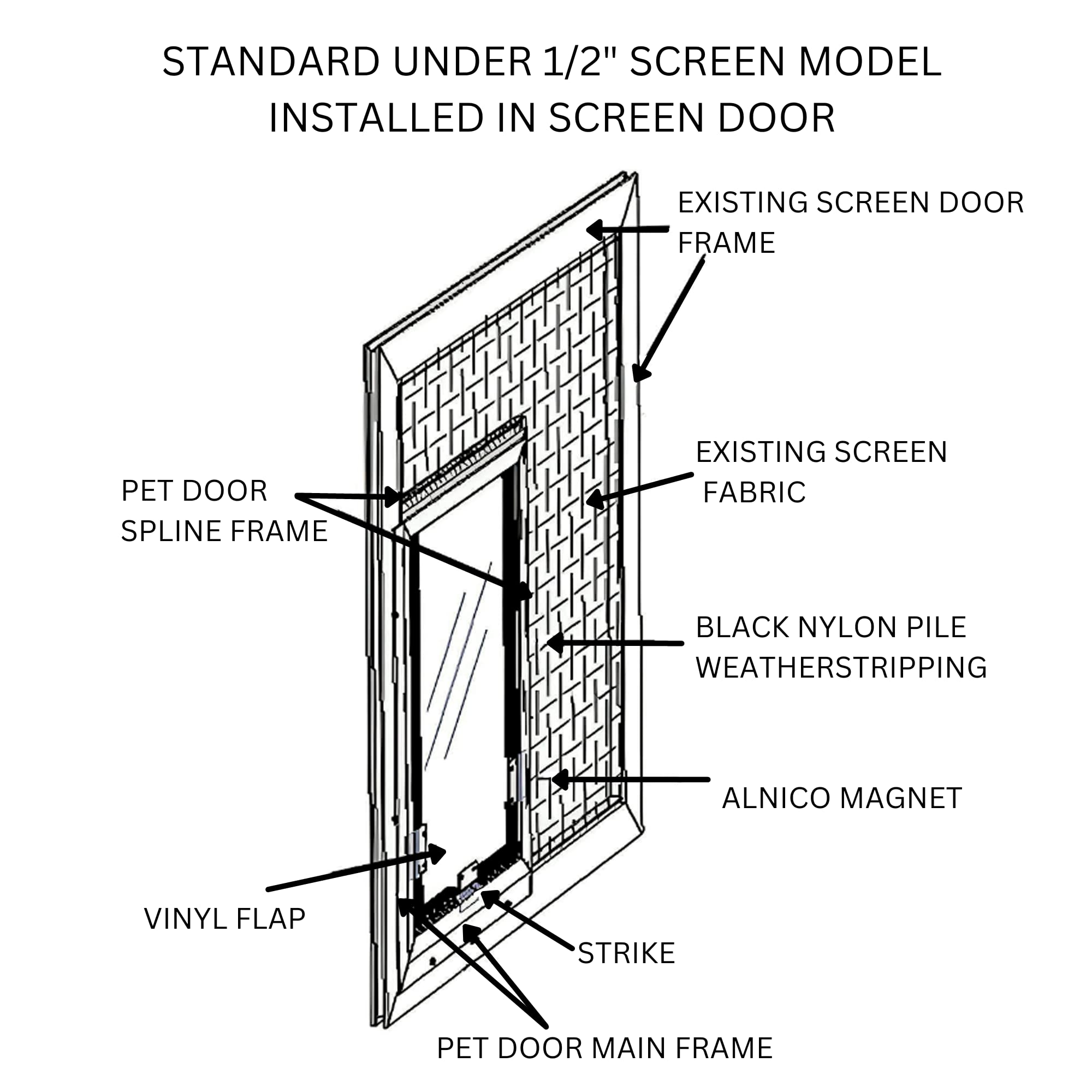 STANDARD UNDER 1/2" SCREEN MODEL
INSTALLED IN SCREEN DOOR

EXISTING SCREEN DOOR FRAME

EXISTING SCREEN FABRIC

PET DOOR SPLINE FRAME

BLACK NYLON PILE WEATHERSTRIPPING

ALNICO MAGNET

VINYL FLAP

STRIKE

PET DOOR MAIN FRAME