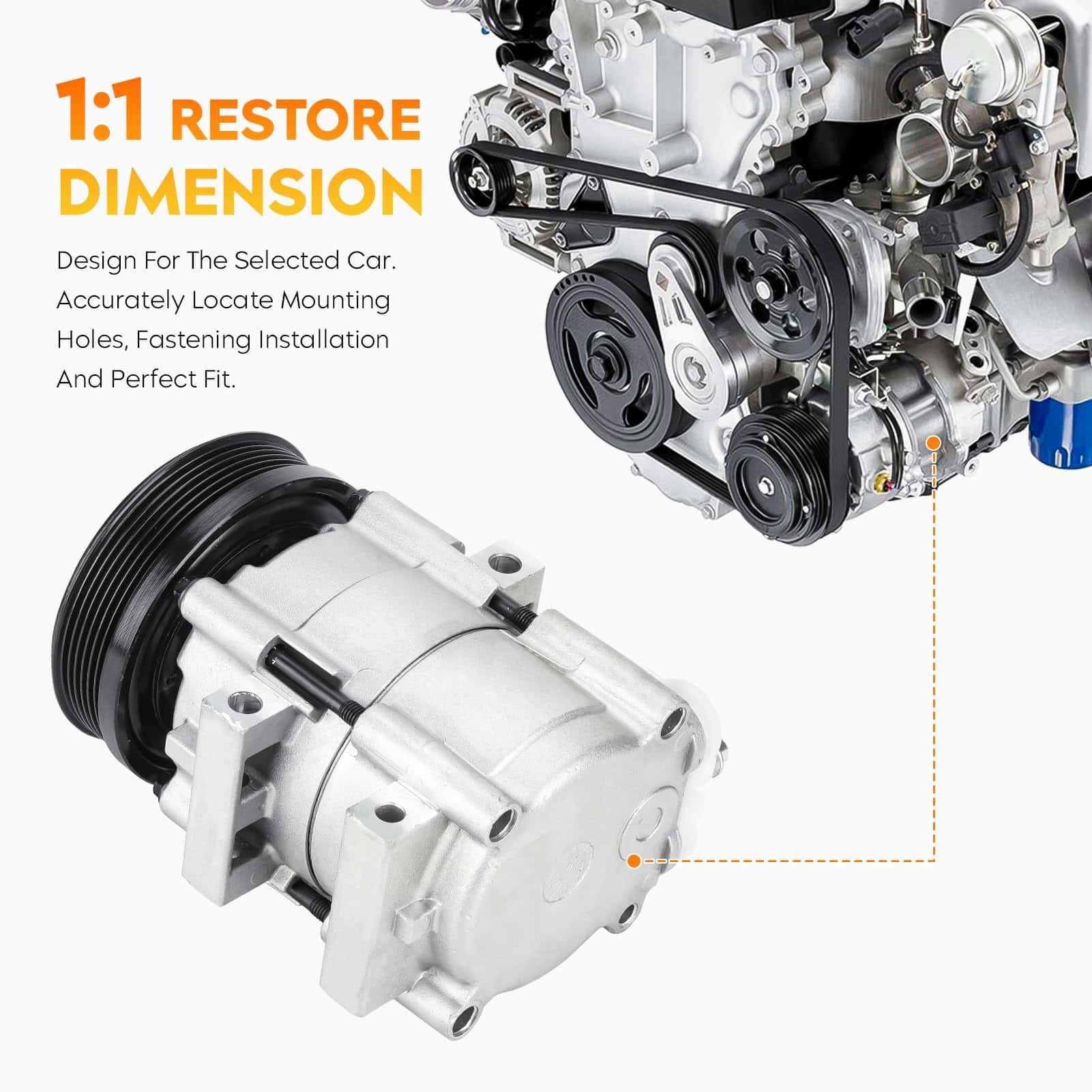 1:1 RESTORE DIMENSION

Design For The Selected Car. Accurately Locate Mounting Holes, Fastening Installation And Perfect Fit.