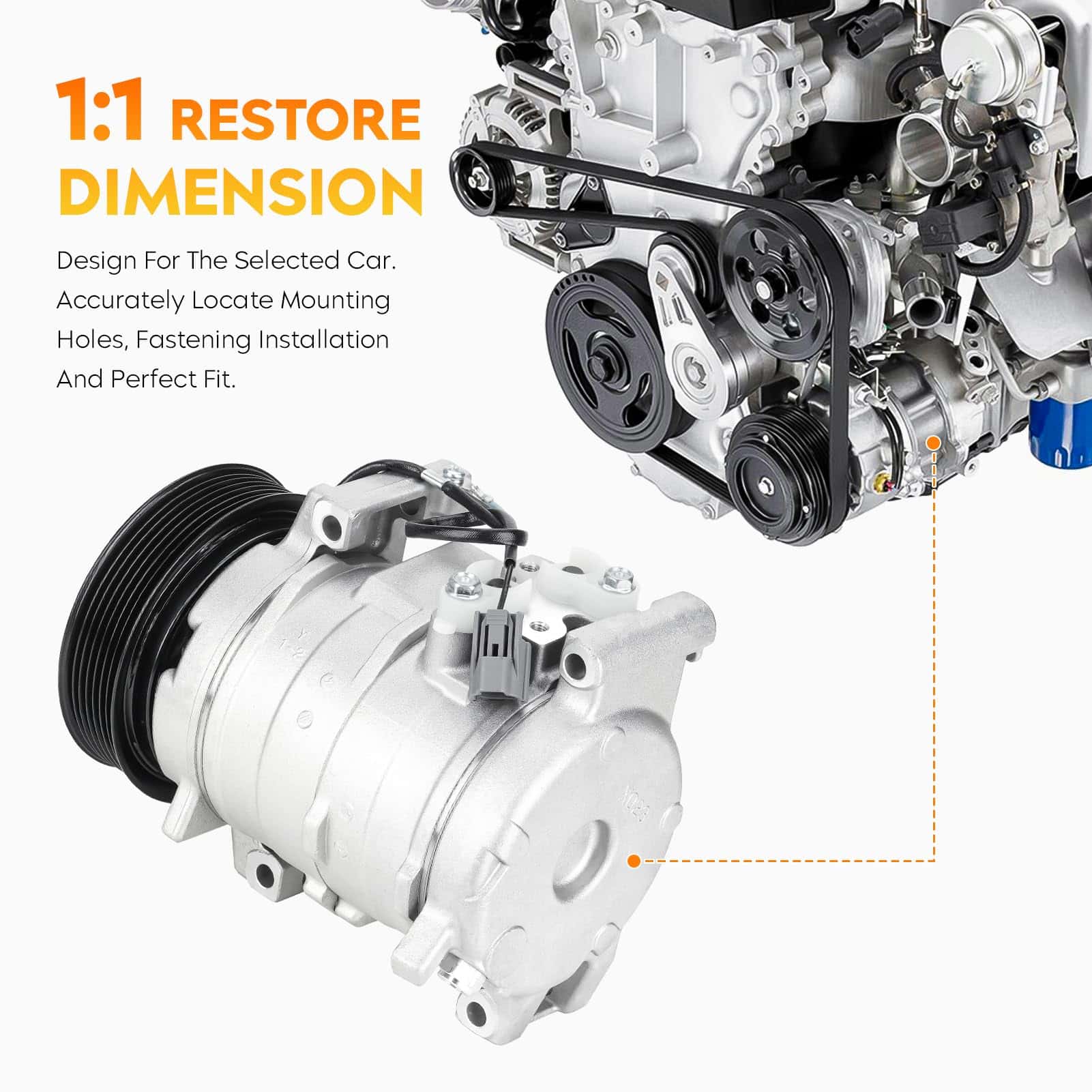 1:1 RESTORE DIMENSION

Design For The Selected Car. Accurately Locate Mounting Holes, Fastening Installation And Perfect Fit.