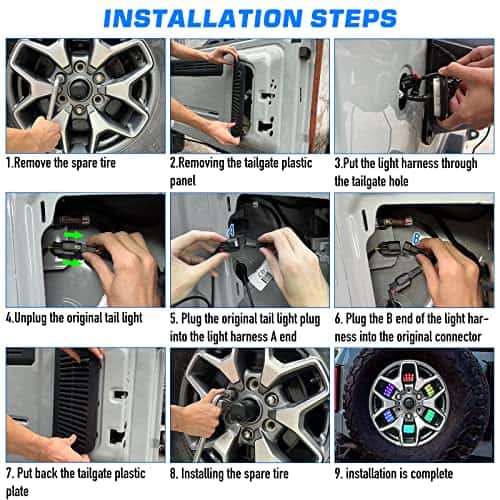 INSTALLATION STEPS

1.Remove the spare tire

2.Removing the tailgate plastic panel

3.Put the light harness through the tailgate hole

4.Unplug the original tail light

A

5. Plug the original tail light plug into the light harness A end

B

6. Plug the B end of the light harness into the original connector

7. Put back the tailgate plastic plate

8. Installing the spare tire

9. installation is complete