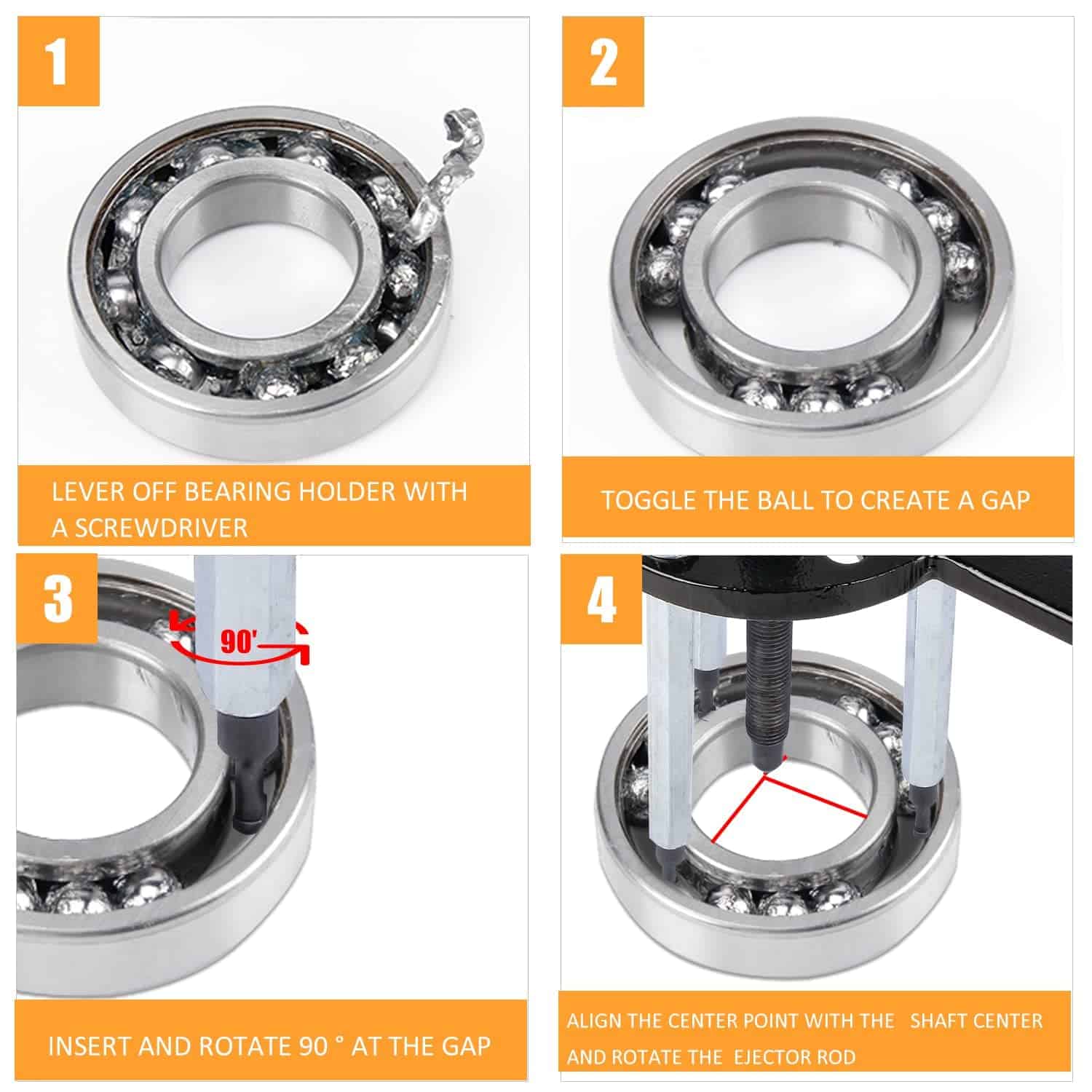 1

LEVER OFF BEARING HOLDER WITH A SCREWDRIVER

2

TOGGLE THE BALL TO CREATE A GAP

3

90'

INSERT AND ROTATE 90 ° AT THE GAP

4

ALIGN THE CENTER POINT WITH THE SHAFT CENTER AND ROTATE THE EJECTOR ROD