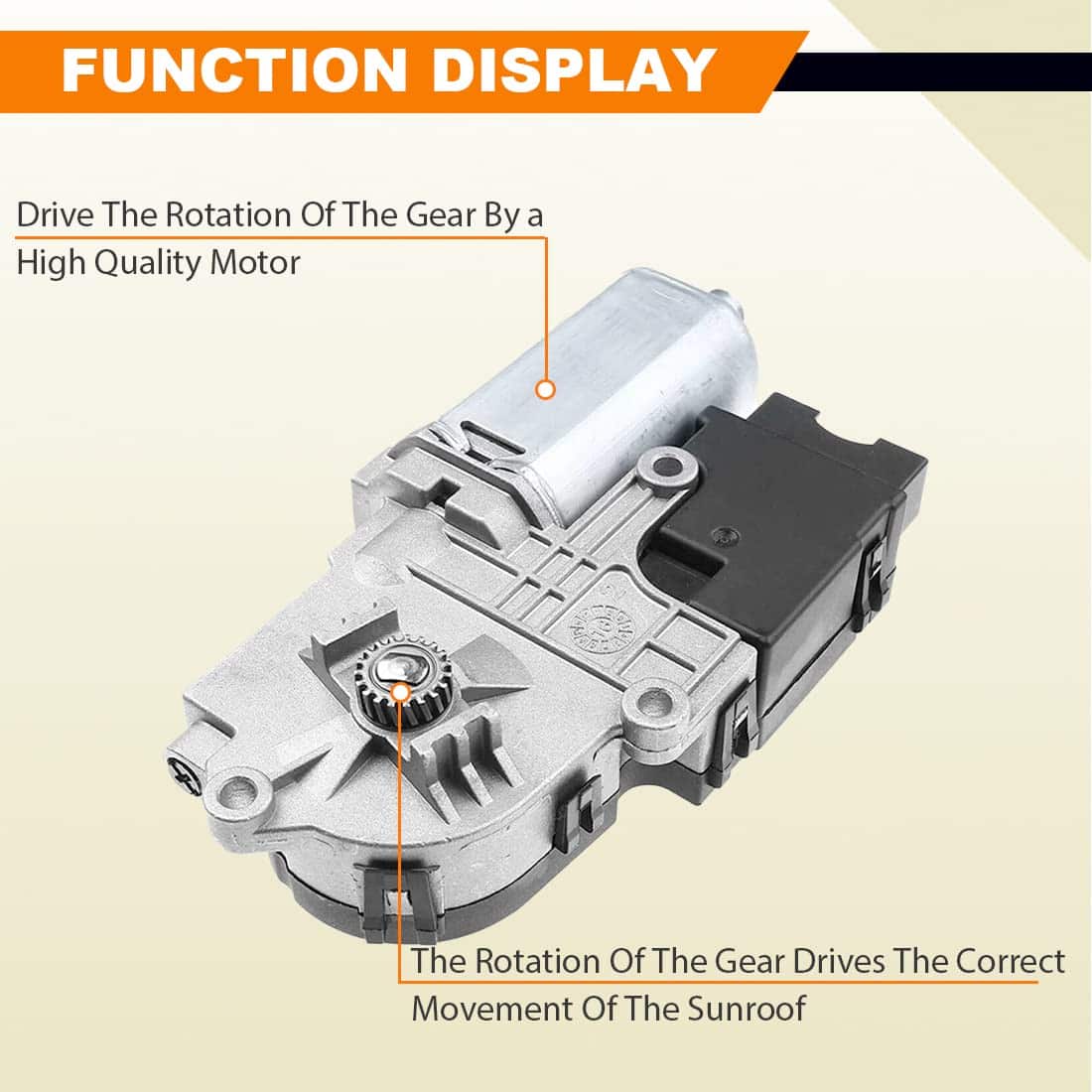 FUNCTION DISPLAY

Drive The Rotation Of The Gear By a High Quality Motor

The Rotation Of The Gear Drives The Correct Movement Of The Sunroof