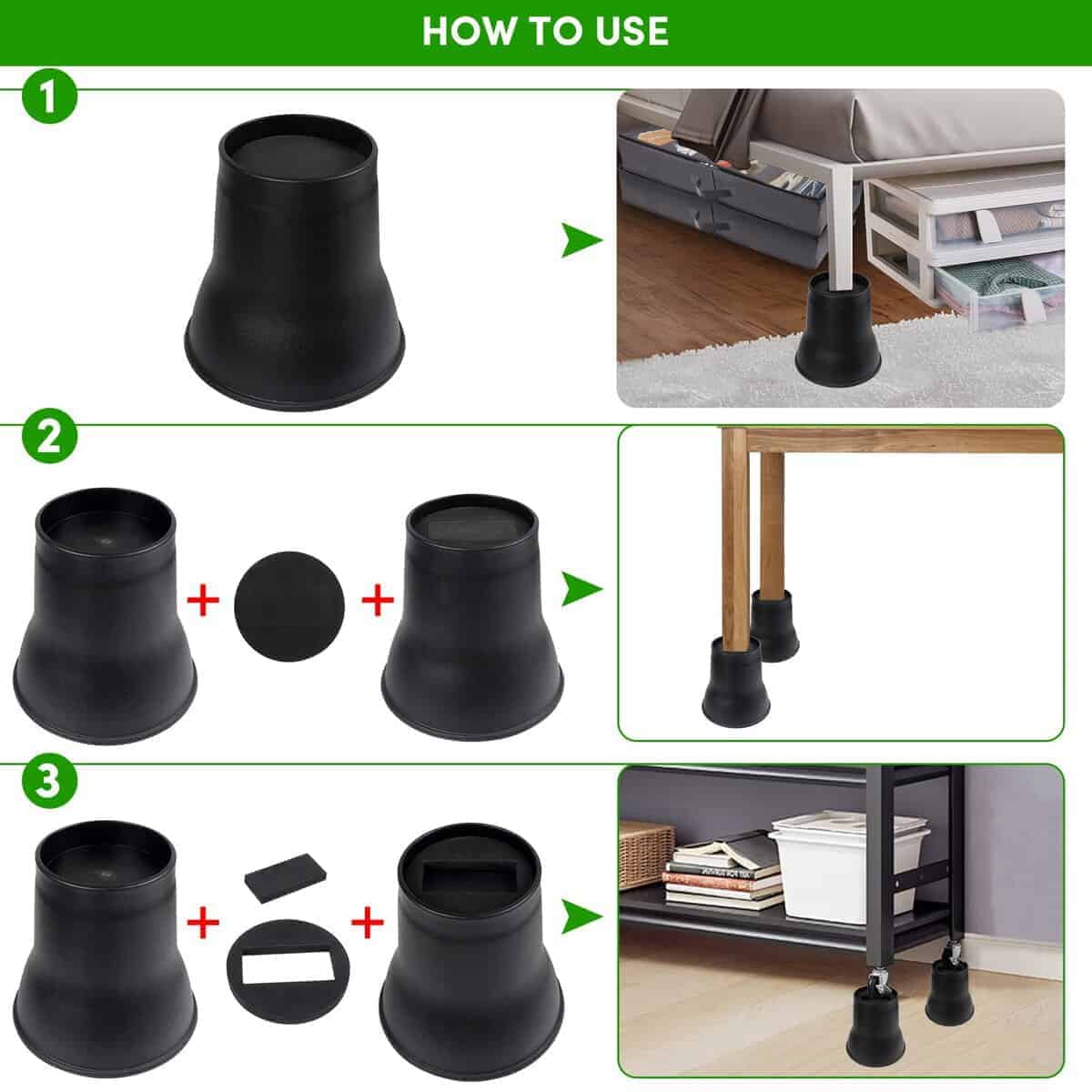 HOW TO USE

1

2

+ +

3

+ +